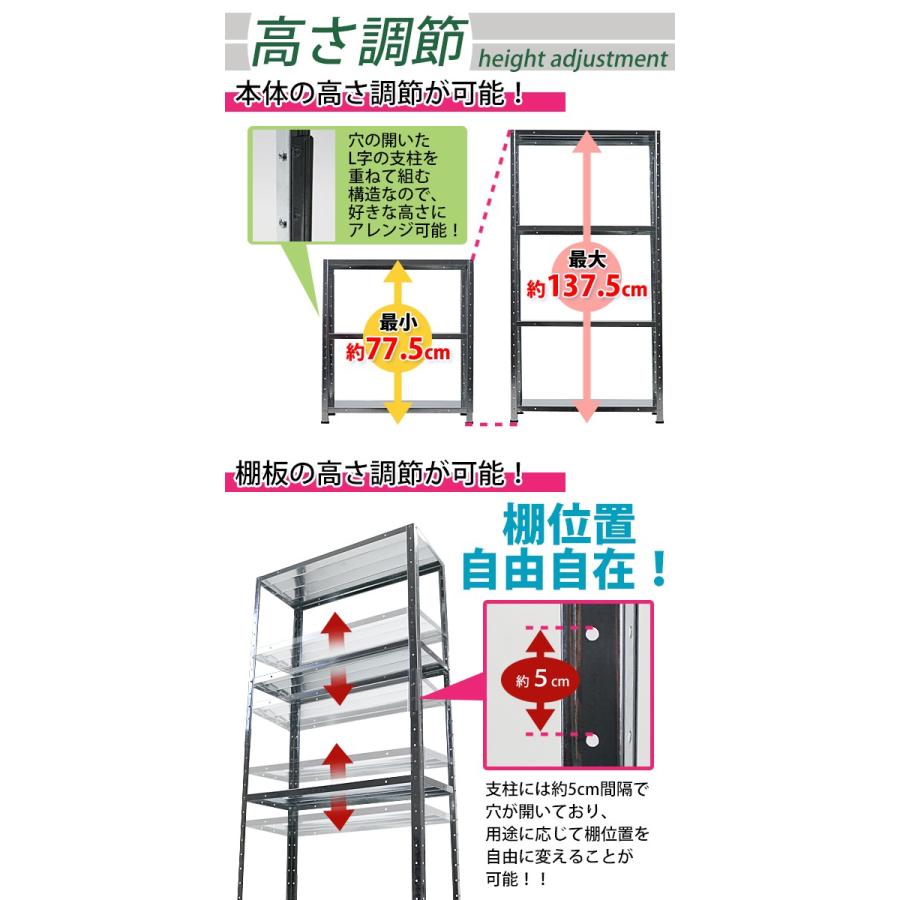 高さ調節 height adjustment

本体の高さ調節が可能！

穴の開いたL字の支柱を重ねて組む構造なので、好きな高さにアレンジ可能！

最小
約77.5cm

最大
約137.5cm

棚板の高さ調節が可能！

棚位置
自由自在！

約5cm

支柱には約5cm間隔で穴が開いており、用途に応じて棚位置を自由に変えることが可能！！