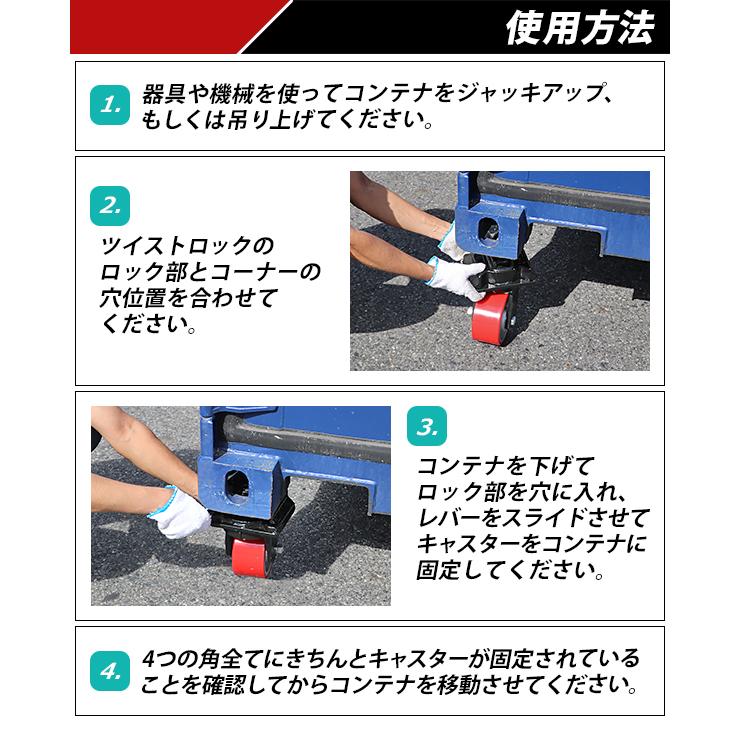 使用方法

1. 器具や機械を使ってコンテナをジャッキアップ、もしくは吊り上げてください。

2. ツイストロックのロック部とコーナーの穴位置を合わせてください。

3. コンテナを下げてロック部を穴に入れ、レバーをスライドさせてキャスターをコンテナに固定してください。

4. 4つの角全てにきちんとキャスターが固定されていることを確認してからコンテナを移動させてください。