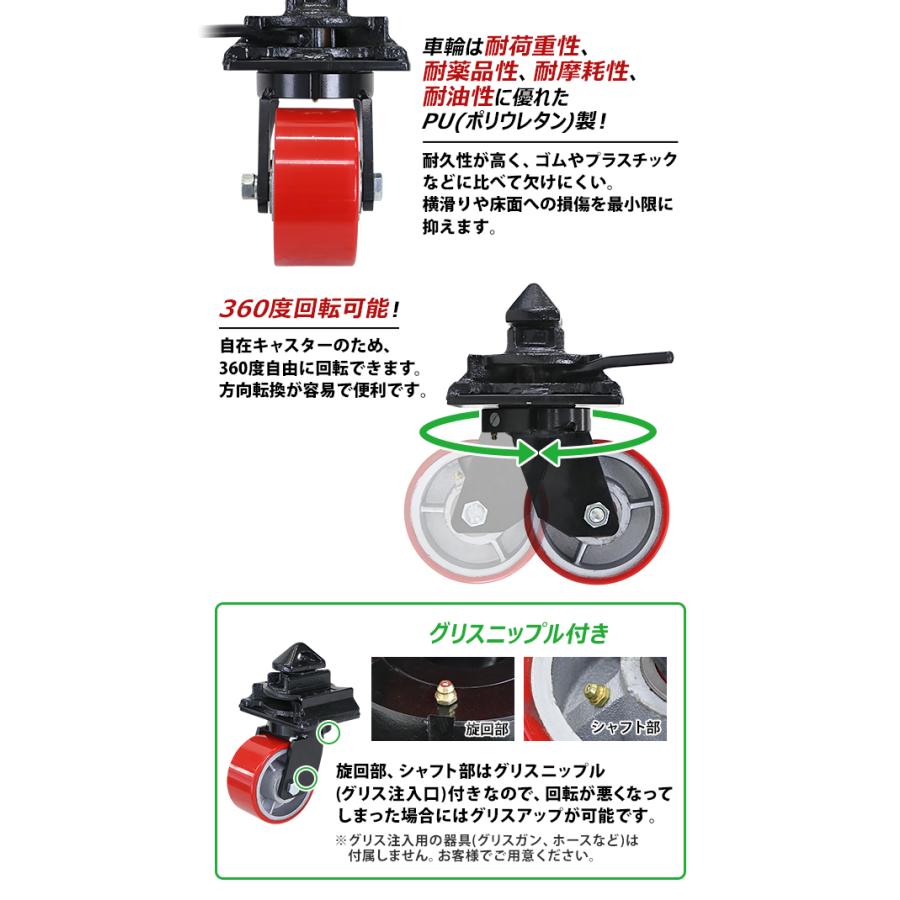 車輪は耐荷重性、耐薬品性、耐摩耗性、耐油性に優れたPU(ポリウレタン)製!

耐久性が高く、ゴムやプラスチックなどに比べて欠けにくい。横滑りや床面への損傷を最小限に抑えます。

360度回転可能!

自在キャスターのため、360度自由に回転できます。方向転換が容易で便利です。

グリスニップル付き

旋回部

シャフト部

旋回部、シャフト部はグリスニップル(グリス注入口)付きなので、回転が悪くなってしまった場合にはグリスアップが可能です。

※グリス注入用の器具(グリスガン、ホースなど)は付属しません。お客様でご用意ください。