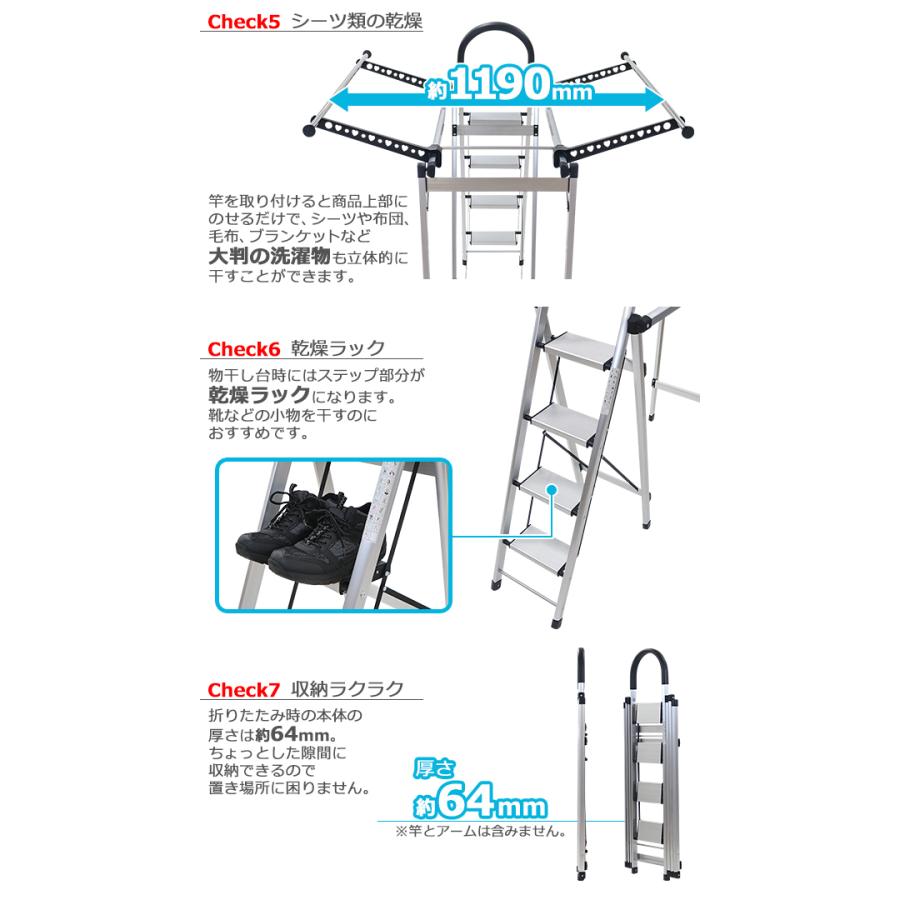 Check5 シーツ類の乾燥

約1190mm

竿を取り付けると商品上部にのせるだけで、シーツや布団、毛布、ブランケットなど大判の洗濯物も立体的に干すことができます。

Check6 乾燥ラック

物干し台時にはステップ部分が乾燥ラックになります。靴などの小物を干すのにおすすめです。

Check7 収納ラクラク

折りたたみ時の本体の厚さは約64mm。ちょっとした隙間に収納できるので置き場所に困りません。

厚さ
約64mm
※竿とアームは含みません。