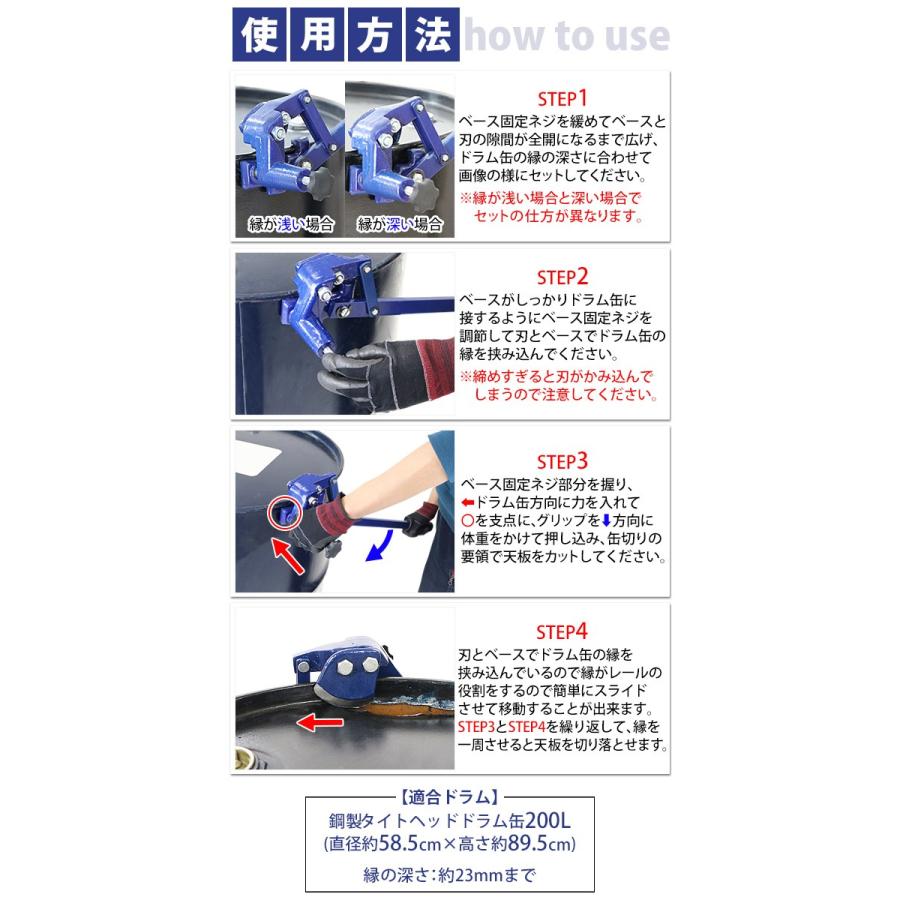 使用方法 how to use

縁が浅い場合　縁が深い場合

STEP1
ベース固定ネジを緩めてベースと刃の隙間が全開になるまで広げ、ドラム缶の縁の深さに合わせて画像の様にセットしてください。
※縁が浅い場合と深い場合でセットの仕方が異なります。

STEP2
ベースがしっかりドラム缶に接するようにベース固定ネジを調節して刃とベースでドラム缶の縁を挟み込んでください。
※締めすぎると刃がかみ込んでしまうので注意してください。

STEP3
ベース固定ネジ部分を握り、⬅ドラム缶方向に力を入れて○を支点に、グリップを⬇方向に体重をかけて押し込み、缶切りの要領で天板をカットしてください。

STEP4
刃とベースでドラム缶の縁を挟み込んでいるので縁がレールの役割をするので簡単にスライドさせて移動することが出来ます。STEP3とSTEP4を繰り返して、縁を一周させると天板を切り落とせます。

【適合ドラム】
鋼製タイトヘッドドラム缶200L
(直径約58.5cm×高さ約89.5cm)
縁の深さ：約23mmまで