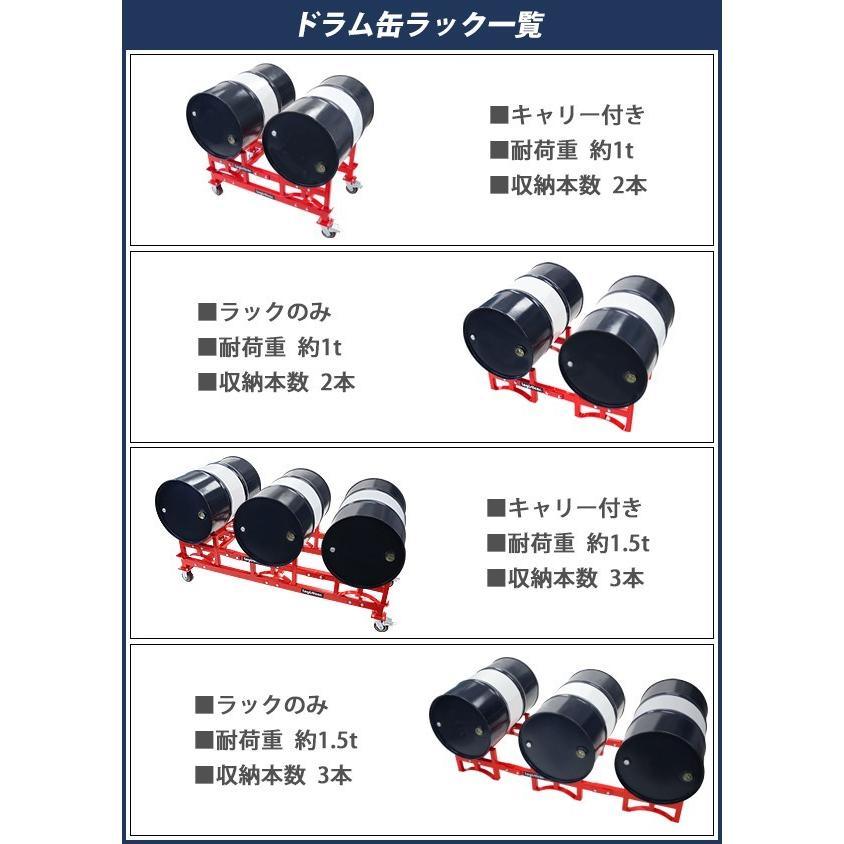 ドラム缶ラック一覧

■キャリー付き
■耐荷重 約1t
■収納本数 2本

■ラックのみ
■耐荷重 約1t
■収納本数 2本

■キャリー付き
■耐荷重 約1.5t
■収納本数 3本

■ラックのみ
■耐荷重 約1.5t
■収納本数 3本