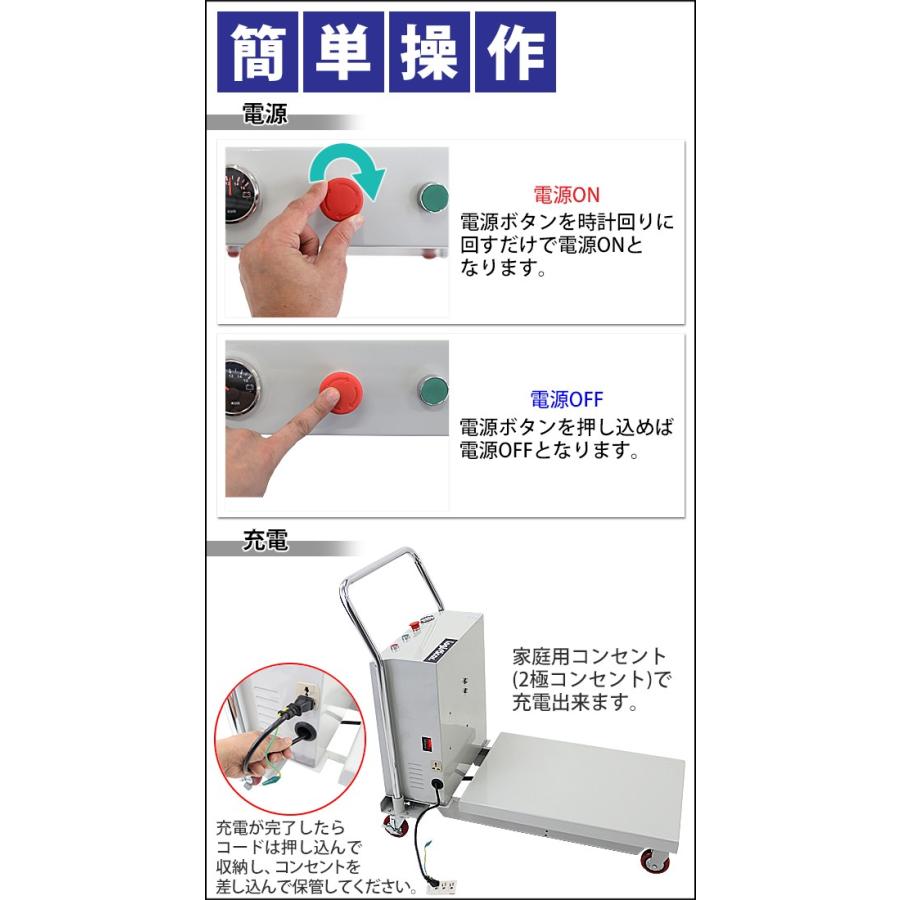 簡単操作

電源

電源ON
電源ボタンを時計回りに回すだけで電源ONとなります。

電源OFF
電源ボタンを押し込めば電源OFFとなります。

充電

家庭用コンセント(2極コンセント)で充電出来ます。

充電が完了したらコードは押し込んで収納し、コンセントを差し込んで保管してください。