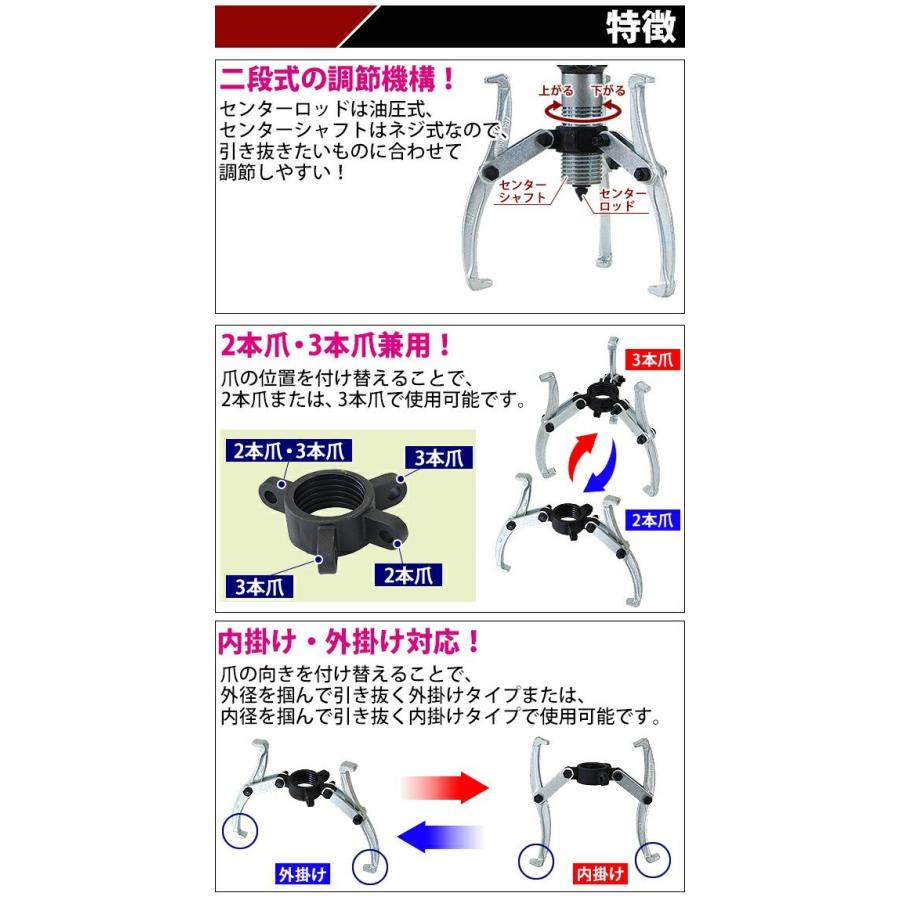 特徴

二段式の調節機構！
センターロッドは油圧式、センターシャフトはネジ式なので、引き抜きたいものに合わせて調節しやすい！

上がる
下がる
センターシャフト
センターロッド

2本爪・3本爪兼用！
爪の位置を付け替えることで、2本爪または、3本爪で使用可能です。

2本爪・3本爪
3本爪
3本爪
2本爪

3本爪
2本爪

内掛け・外掛け対応！
爪の向きを付け替えることで、外径を掴んで引き抜く外掛けタイプまたは、内径を掴んで引き抜く内掛けタイプで使用可能です。

外掛け
内掛け