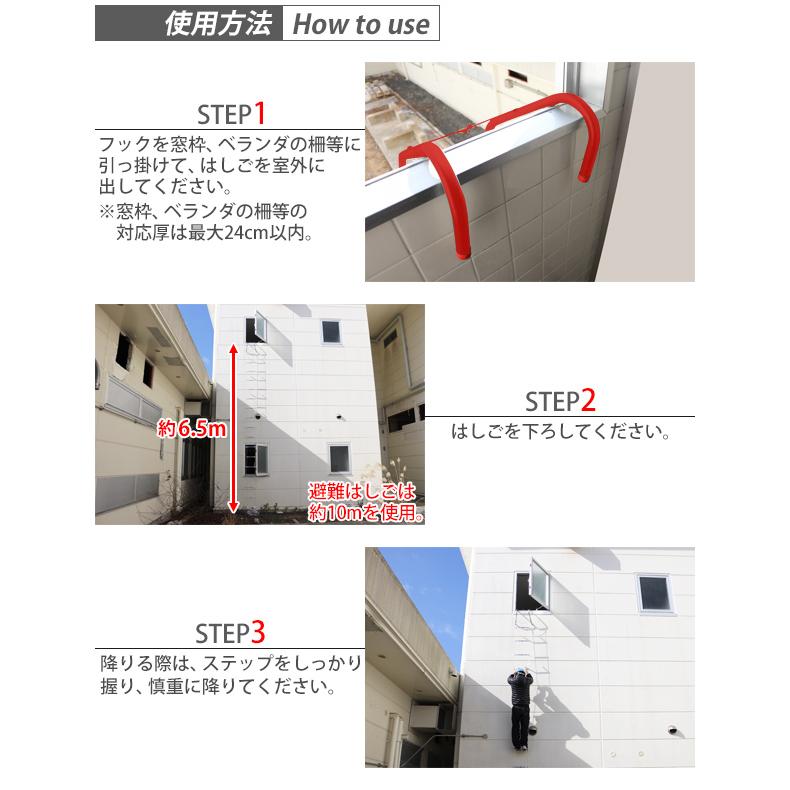 使用方法 How to use

STEP1

フックを窓枠、ベランダの柵等に引っ掛けて、はしごを室外に出してください。

※窓枠、ベランダの柵等の対応厚は最大24cm以内。

約6.5m

避難はしごは約10mを使用。

STEP2

はしごを下ろしてください。

STEP3

降りる際は、ステップをしっかり握り、慎重に降りてください。