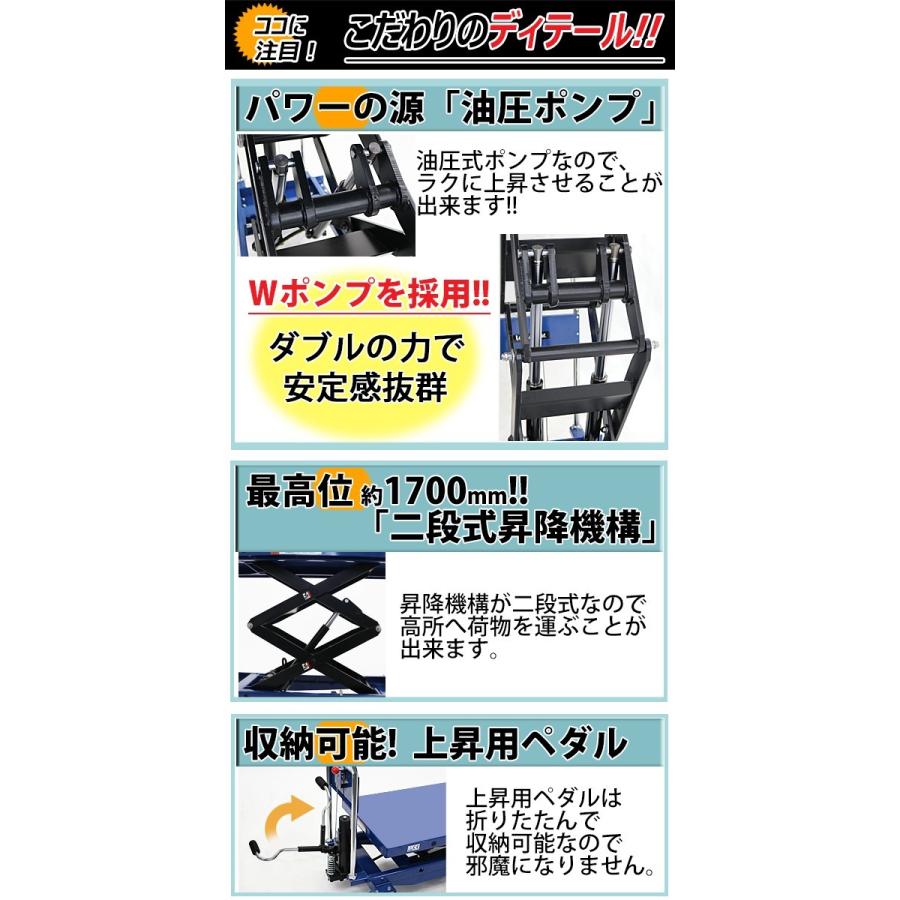 ココに注目！ こだわりのディテール!!

パワーの源「油圧ポンプ」

油圧式ポンプなので、ラクに上昇させることが出来ます!!

Wポンプを採用!!

ダブルの力で安定感抜群

最高位約1700mm!!
「二段式昇降機構」

昇降機構が二段式なので高所へ荷物を運ぶことが出来ます。

収納可能! 上昇用ペダル

上昇用ペダルは折りたたんで収納可能なので邪魔になりません。