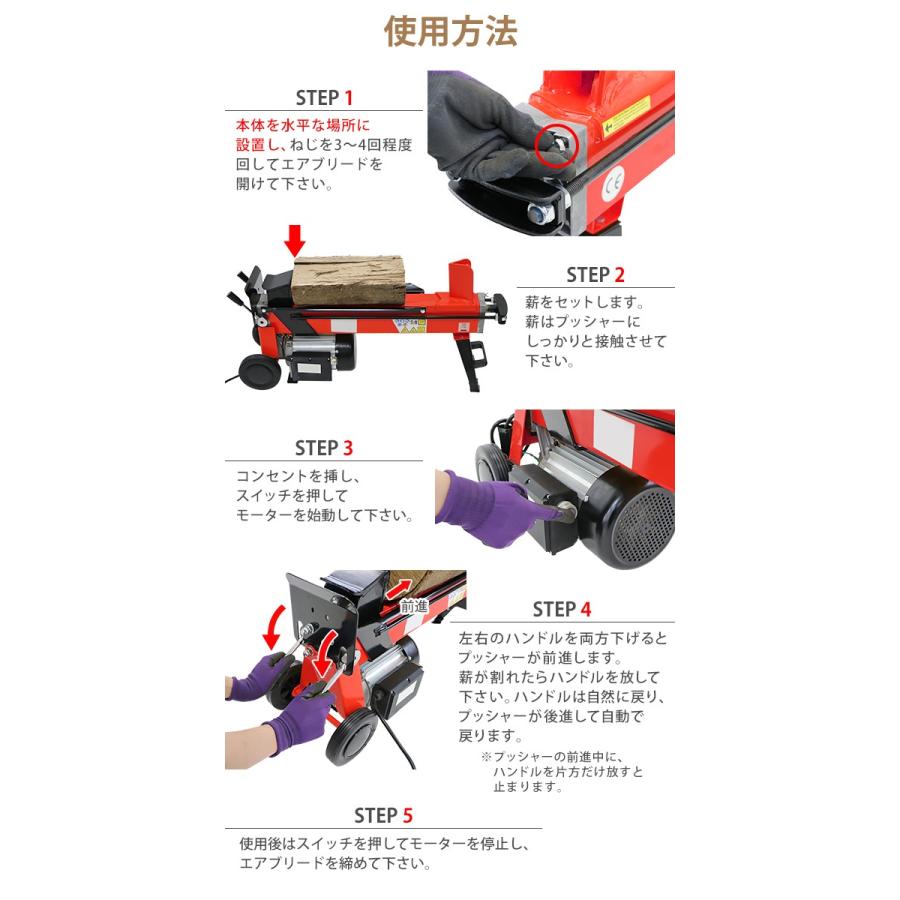 使用方法

STEP 1

本体を水平な場所に設置し、ねじを3～4回程度回してエアブリードを開けて下さい。

STEP 2

薪をセットします。薪はプッシャーにしっかりと接触させて下さい。

STEP 3

コンセントを挿し、スイッチを押してモーターを始動して下さい。

前進

STEP 4

左右のハンドルを両方下げるとプッシャーが前進します。薪が割れたらハンドルを放して下さい。ハンドルは自然に戻り、プッシャーが後進して自動で戻ります。

※プッシャーの前進中に、ハンドルを片方だけ放すと止まります。

STEP 5

使用後はスイッチを押してモーターを停止し、エアブリードを締めて下さい。