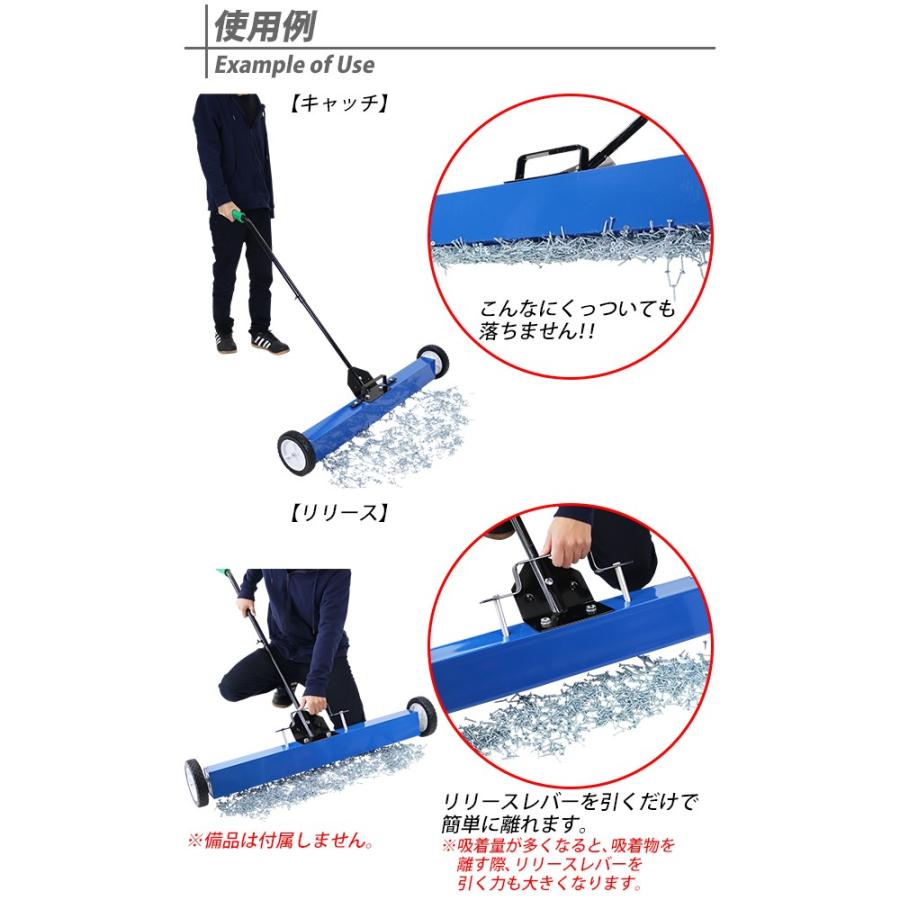 使用例
Example of Use

【キャッチ】

こんなにくっついても落ちません!!

【リリース】

※備品は付属しません。

リリースレバーを引くだけで簡単に離れます。
※吸着量が多くなると、吸着物を離す際、リリースレバーを引く力も大きくなります。