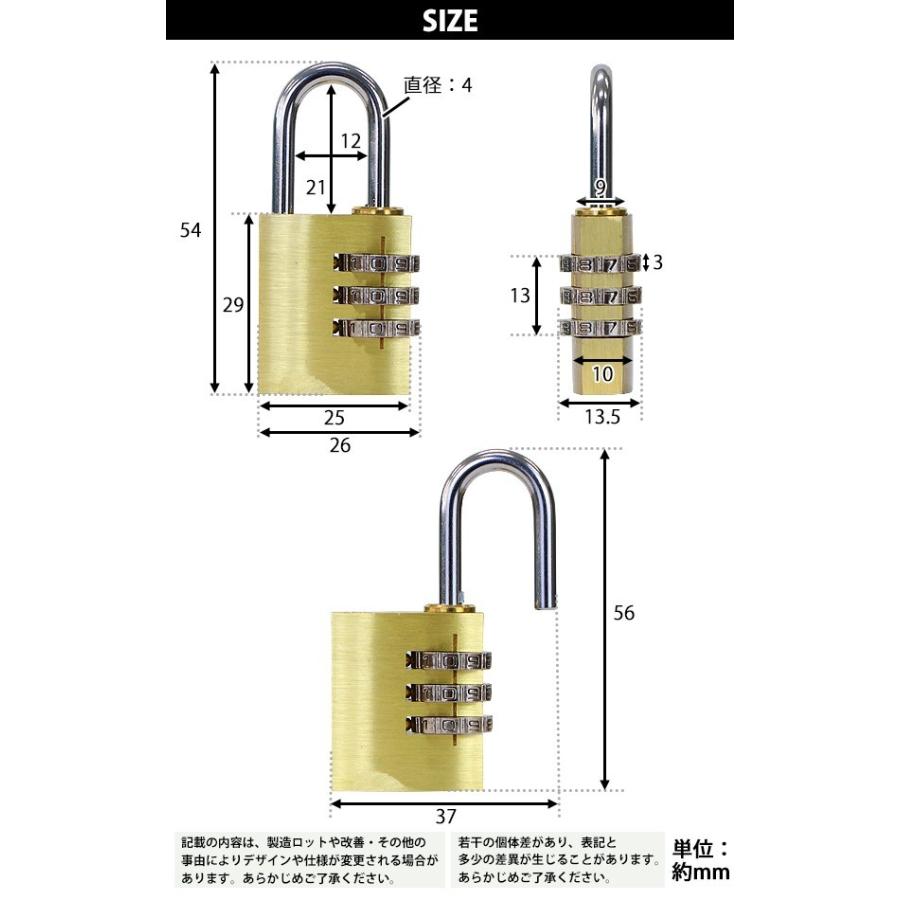 SIZE

直径：4

12

21

54

29

25

26

9

3

13

10

13.5

56

37

記載の内容は、製造ロットや改善・その他の事由によりデザインや仕様が変更される場合があります。あらかじめご了承ください。

若干の個体差があり、表記と多少の差異が生じることがあります。あらかじめご了承ください。

単位：約mm