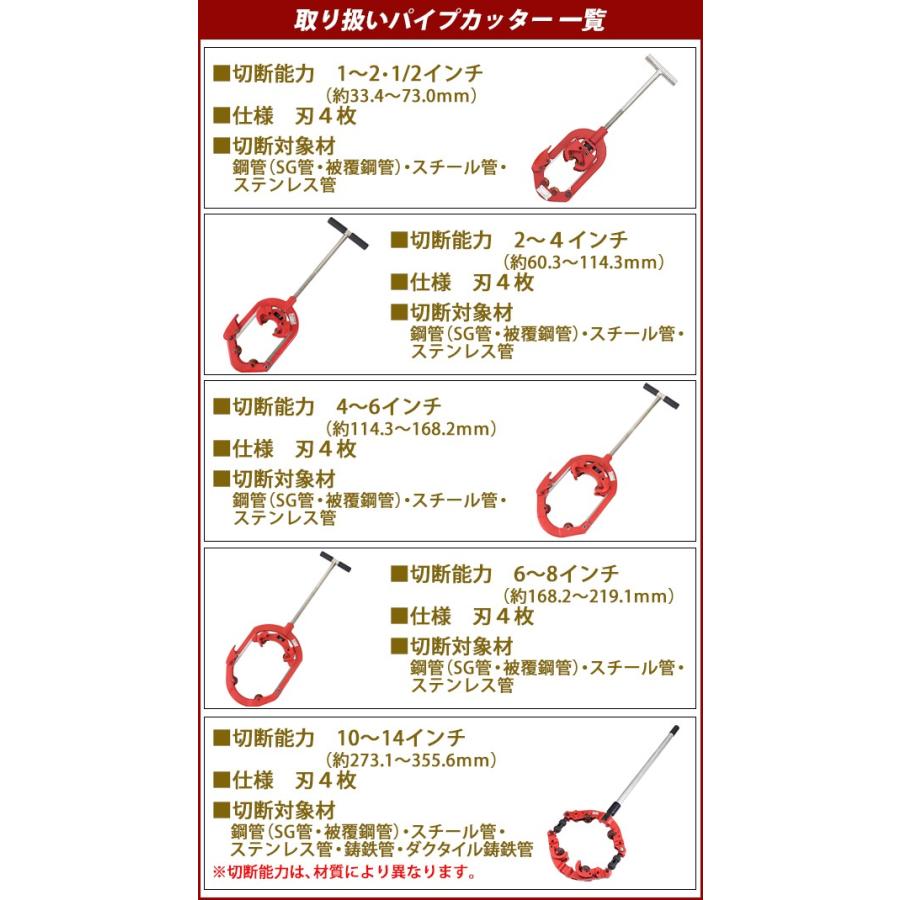 取り扱いパイプカッター 一覧

■切断能力　1～2･1/2インチ
（約33.4～73.0mm）
■仕様　刃４枚
■切断対象材
鋼管（SG管・被覆鋼管）・スチール管・ステンレス管

■切断能力　2～４インチ
（約60.3～114.3mm）
■仕様　刃４枚
■切断対象材
鋼管（SG管・被覆鋼管）・スチール管・ステンレス管

■切断能力　4～6インチ
（約114.3～168.2mm）
■仕様　刃４枚
■切断対象材
鋼管（SG管・被覆鋼管）・スチール管・ステンレス管

■切断能力　6～8インチ
（約168.2～219.1mm）
■仕様　刃４枚
■切断対象材
鋼管（SG管・被覆鋼管）・スチール管・ステンレス管

■切断能力　10～14インチ
（約273.1～355.6mm）
■仕様　刃４枚
■切断対象材
鋼管（SG管・被覆鋼管）・スチール管・ステンレス管・鋳鉄管・ダクタイル鋳鉄管
※切断能力は、材質により異なります。