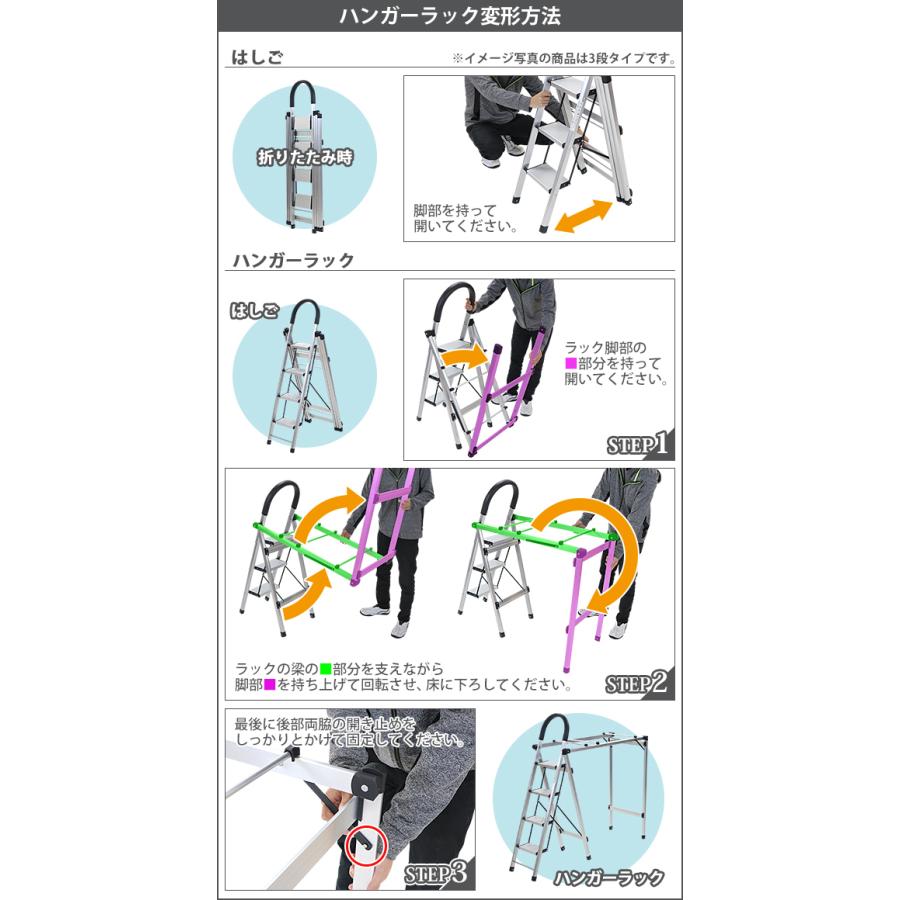 ハンガーラック変形方法

はしご

※イメージ写真の商品は3段タイプです。

折りたたみ時

脚部を持って開いてください。

ハンガーラック

はしご

ラック脚部の■部分を持って開いてください。

STEP1

ラックの梁の■部分を支えながら脚部■を持ち上げて回転させ、床に下ろしてください。

STEP2

最後に後部両脇の開き止めをしっかりとかけて固定してください。

STEP3

ハンガーラック