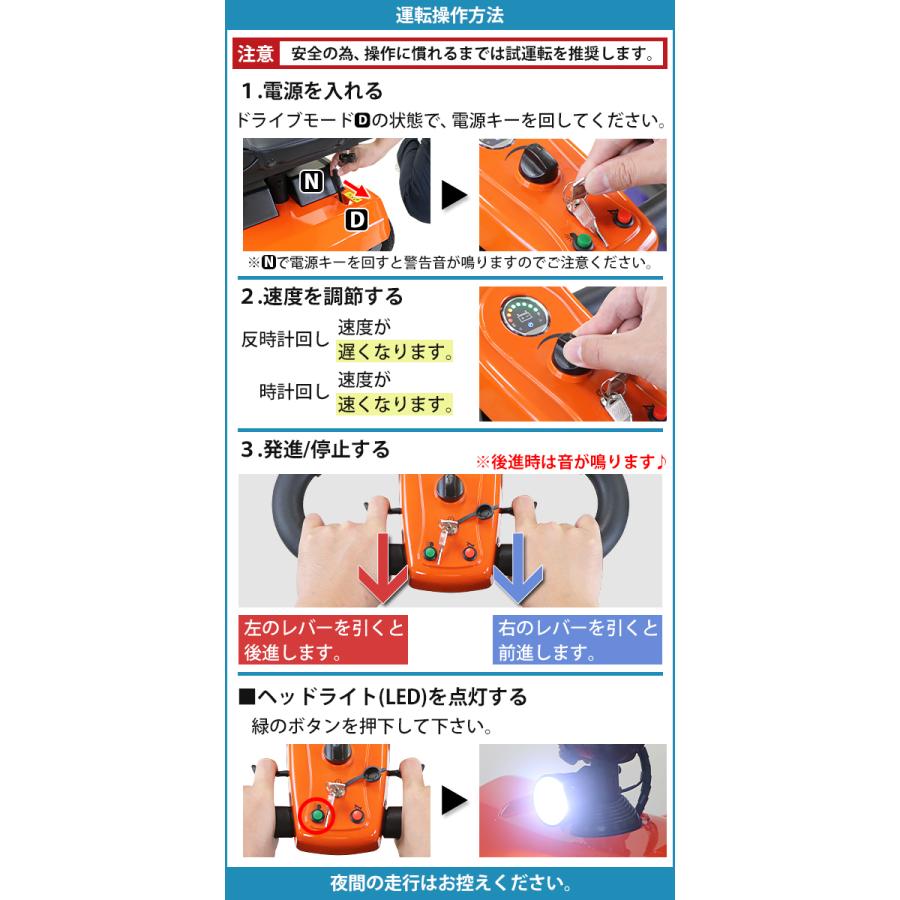 運転操作方法

注意　安全の為、操作に慣れるまでは試運転を推奨します。

1.電源を入れる

ドライブモードDの状態で、電源キーを回してください。

N

D

※Nで電源キーを回すと警告音が鳴りますのでご注意ください。

2.速度を調節する

反時計回し　速度が遅くなります。

時計回し　速度が速くなります。

3.発進/停止する

※後進時は音が鳴ります♪

左のレバーを引くと後進します。

右のレバーを引くと前進します。

■ヘッドライト(LED)を点灯する

緑のボタンを押下して下さい。

夜間の走行はお控えください。