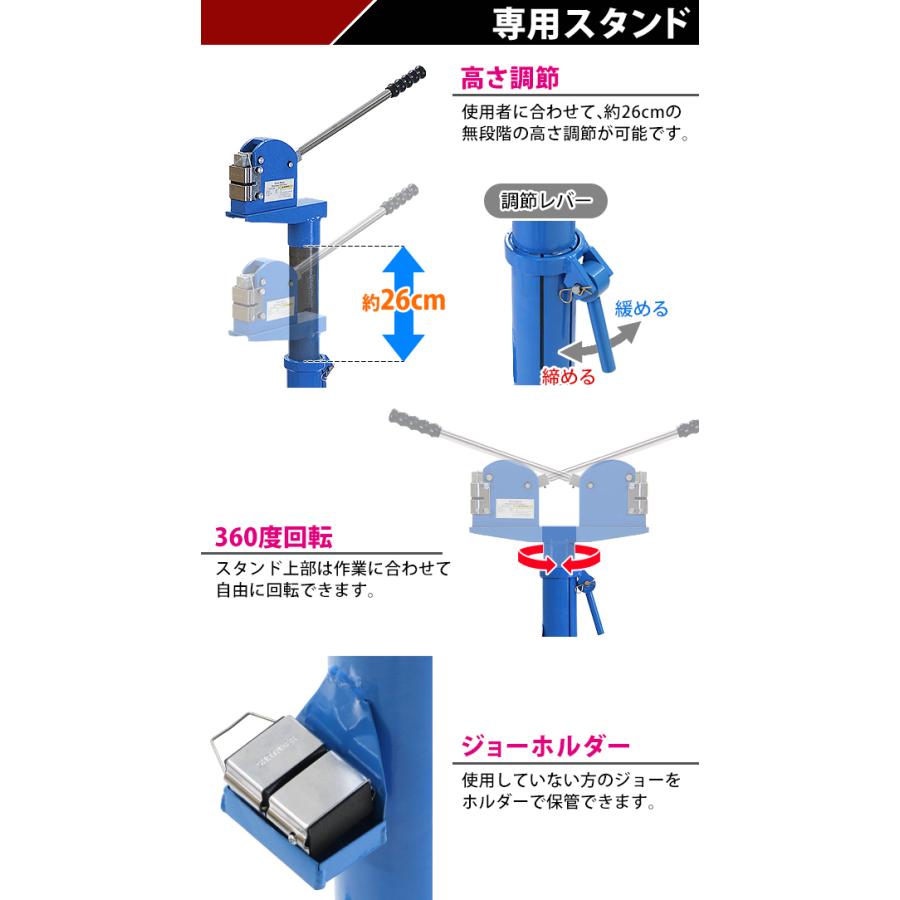 専用スタンド

高さ調節

使用者に合わせて、約26cmの無段階の高さ調節が可能です。

約26cm

調節レバー

緩める

締める

360度回転

スタンド上部は作業に合わせて自由に回転できます。

ジョーホルダー

使用していない方のジョーをホルダーで保管できます。