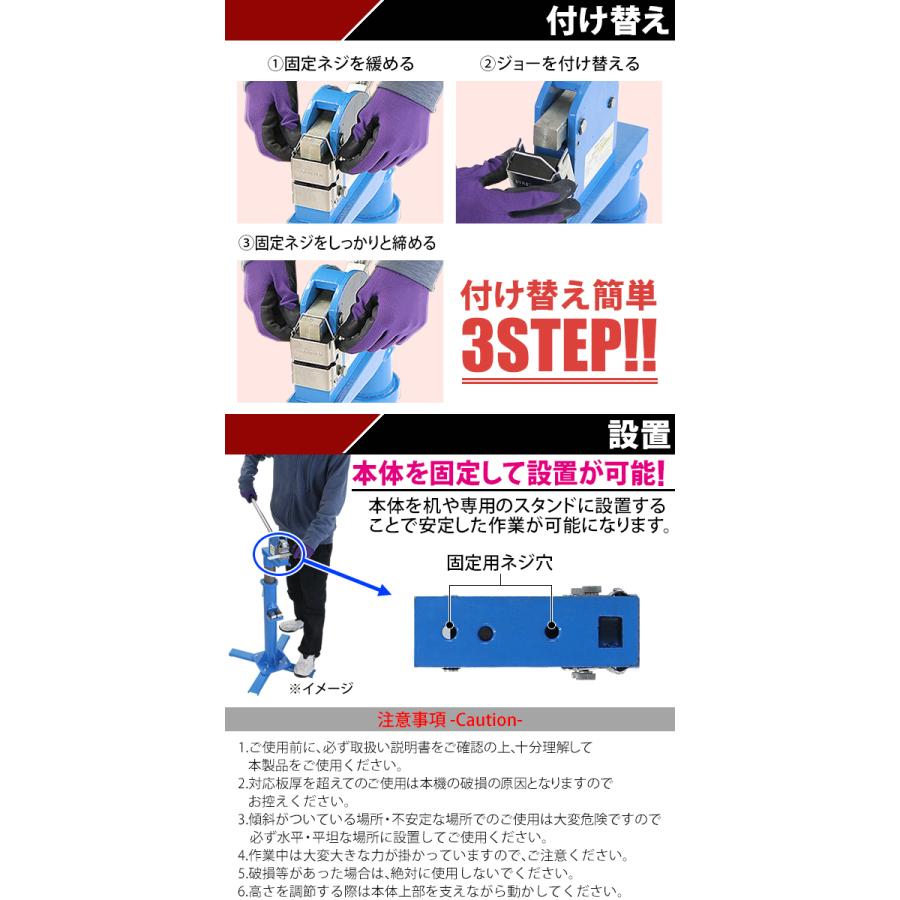 付け替え

①固定ネジを緩める

②ジョーを付け替える

③固定ネジをしっかりと締める

付け替え簡単
3STEP!!

設置

本体を固定して設置が可能!

本体を机や専用のスタンドに設置することで安定した作業が可能になります。

固定用ネジ穴

※イメージ

注意事項 -Caution-

1.ご使用前に、必ず取扱い説明書をご確認の上、十分理解して本製品をご使用ください。
2.対応板厚を超えてのご使用は本機の破損の原因となりますのでお控えください。
3.傾斜がついている場所・不安定な場所でのご使用は大変危険ですので必ず水平・平坦な場所に設置してご使用ください。
4.作業中は大変大きな力が掛かっていますので、ご注意ください。
5.破損等があった場合は、絶対に使用しないでください。
6.高さを調節する際は本体上部を支えながら動かしてください。