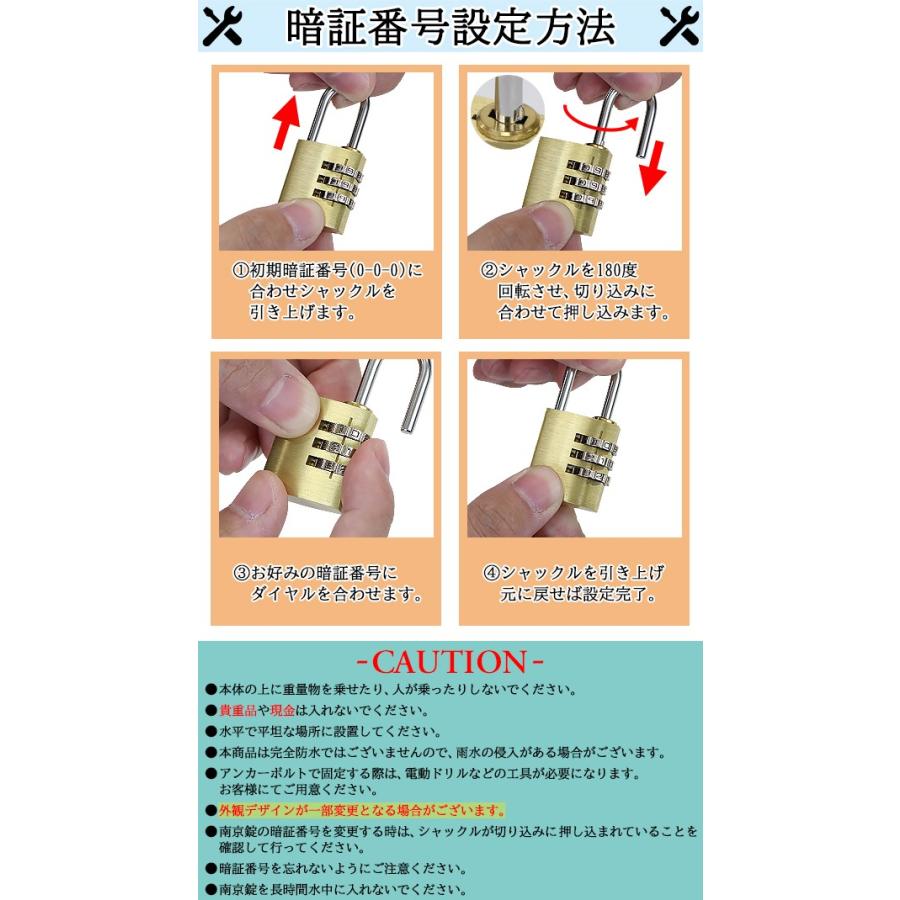 暗証番号設定方法

①初期暗証番号(0-0-0)に合わせシャックルを引き上げます。

②シャックルを180度回転させ、切り込みに合わせて押し込みます。

③お好みの暗証番号にダイヤルを合わせます。

④シャックルを引き上げ元に戻せば設定完了。

-CAUTION-

●本体の上に重量物を乗せたり、人が乗ったりしないでください。
●貴重品や現金は入れないでください。
●水平で平坦な場所に設置してください。
●本商品は完全防水ではございませんので、雨水の侵入がある場合がございます。
●アンカーボルトで固定する際は、電動ドリルなどの工具が必要になります。お客様にてご用意ください。
●外観デザインが一部変更となる場合がございます。
●南京錠の暗証番号を変更する時は、シャックルが切り込みに押し込まれていることを確認して行ってください。
●暗証番号を忘れないようにご注意ください。
●南京錠を長時間水中に入れないでください。