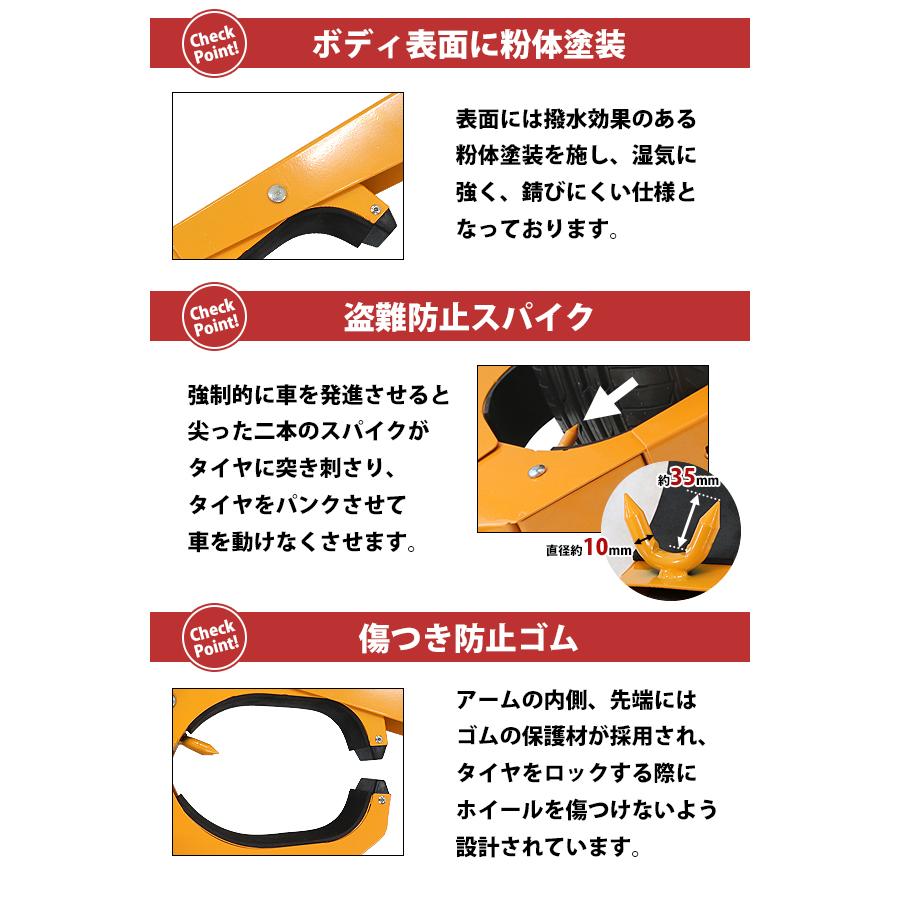 Check Point!

ボディ表面に粉体塗装

表面には撥水効果のある粉体塗装を施し、湿気に強く、錆びにくい仕様となっております。

Check Point!

盗難防止スパイク

強制的に車を発進させると尖った二本のスパイクがタイヤに突き刺さり、タイヤをパンクさせて車を動けなくさせます。

約35mm

直径約10mm

Check Point!

傷つき防止ゴム

アームの内側、先端にはゴムの保護材が採用され、タイヤをロックする際にホイールを傷つけないよう設計されています。