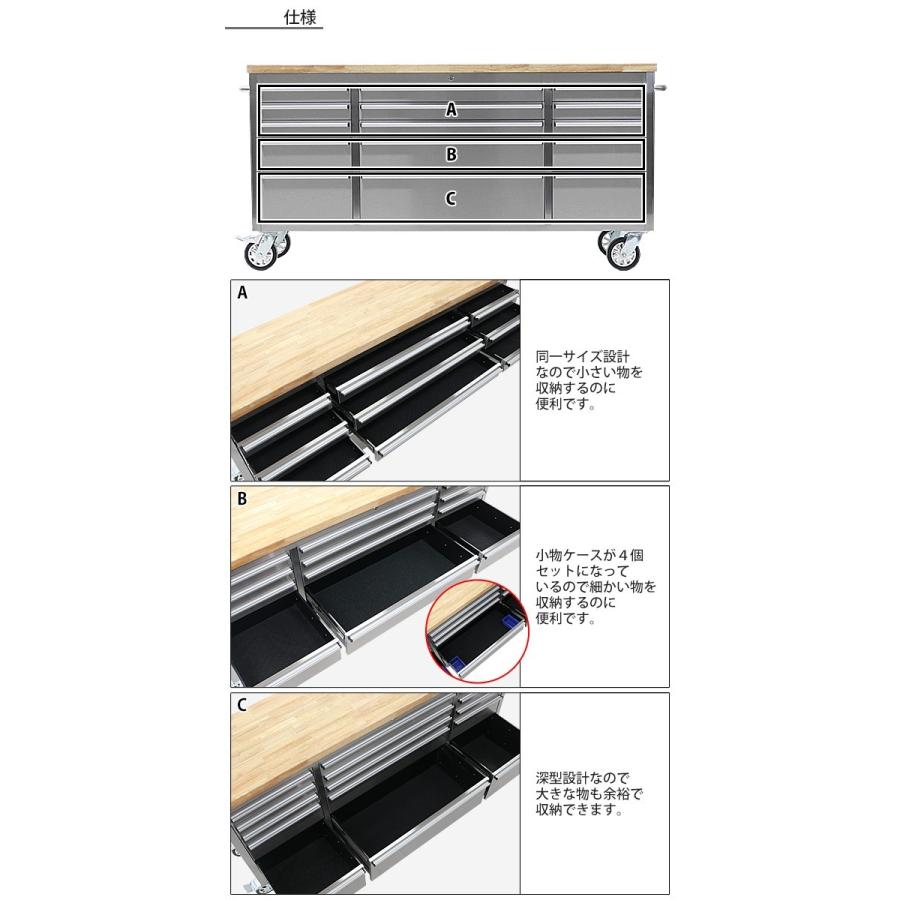 仕様

A

B

C

A

同一サイズ設計なので小さい物を収納するのに便利です。

B

小物ケースが４個セットになっているので細かい物を収納するのに便利です。

C

深型設計なので大きな物も余裕で収納できます。