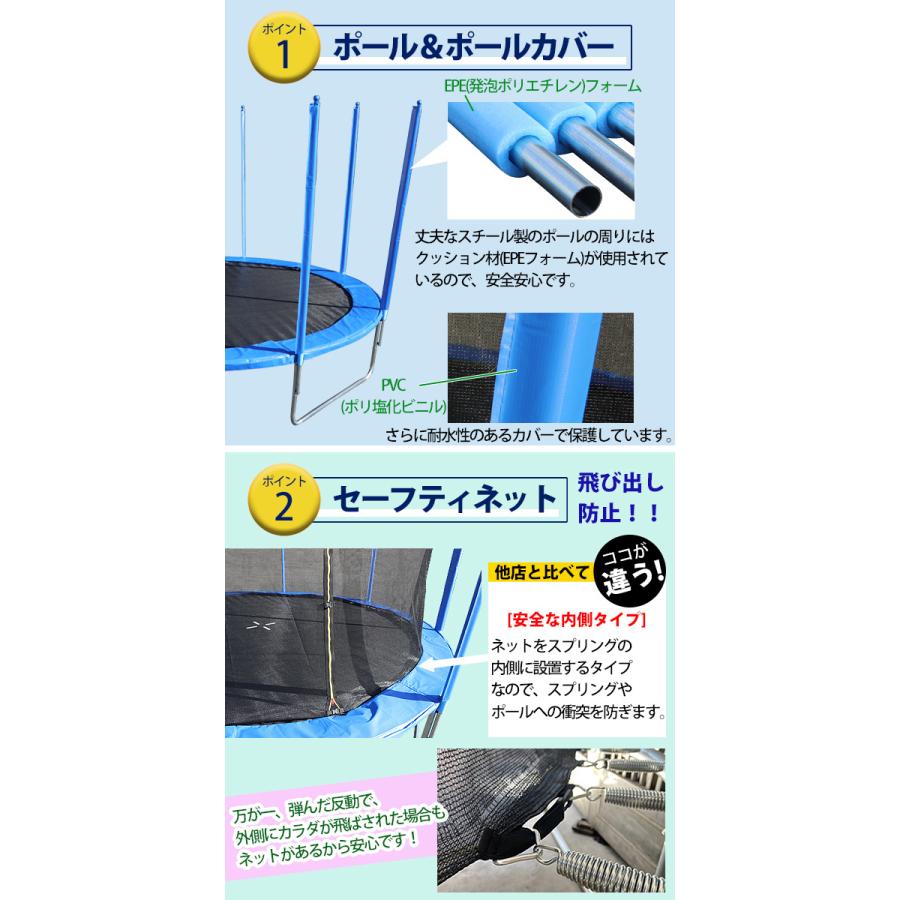 ポイント
1
ポール&ポールカバー

EPE(発泡ポリエチレン)フォーム

丈夫なスチール製のポールの周りにはクッション材(EPEフォーム)が使用されているので、安全安心です。

PVC
(ポリ塩化ビニル)

さらに耐水性のあるカバーで保護しています。

ポイント
2
セーフティネット

飛び出し防止!!

他店と比べて

ココが違う!

[安全な内側タイプ]

ネットをスプリングの内側に設置するタイプなので、スプリングやポールへの衝突を防ぎます。

万が一、弾んだ反動で、外側にカラダが飛ばされた場合もネットがあるから安心です!