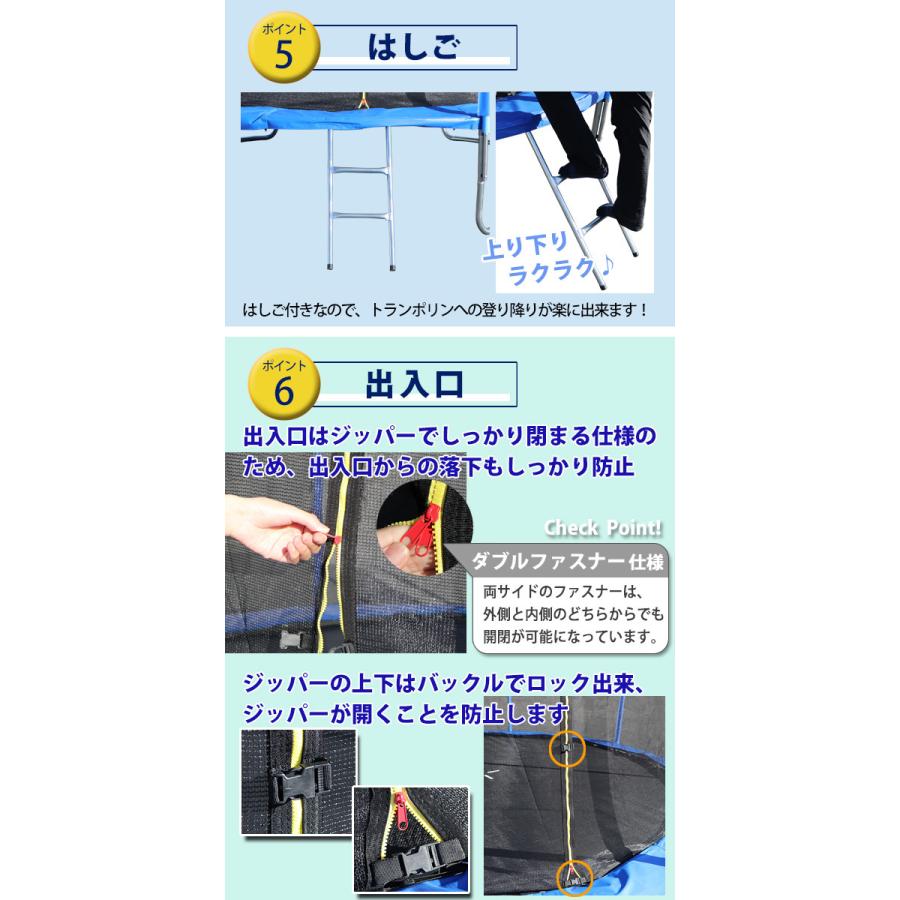 ポイント
5
はしご

上り下り
ラクラク♪

はしご付きなので、トランポリンへの登り降りが楽に出来ます！

ポイント
6
出入口

出入口はジッパーでしっかり閉まる仕様のため、出入口からの落下もしっかり防止

Check Point!
ダブルファスナー仕様
両サイドのファスナーは、外側と内側のどちらからでも開閉が可能になっています。

ジッパーの上下はバックルでロック出来、ジッパーが開くことを防止します