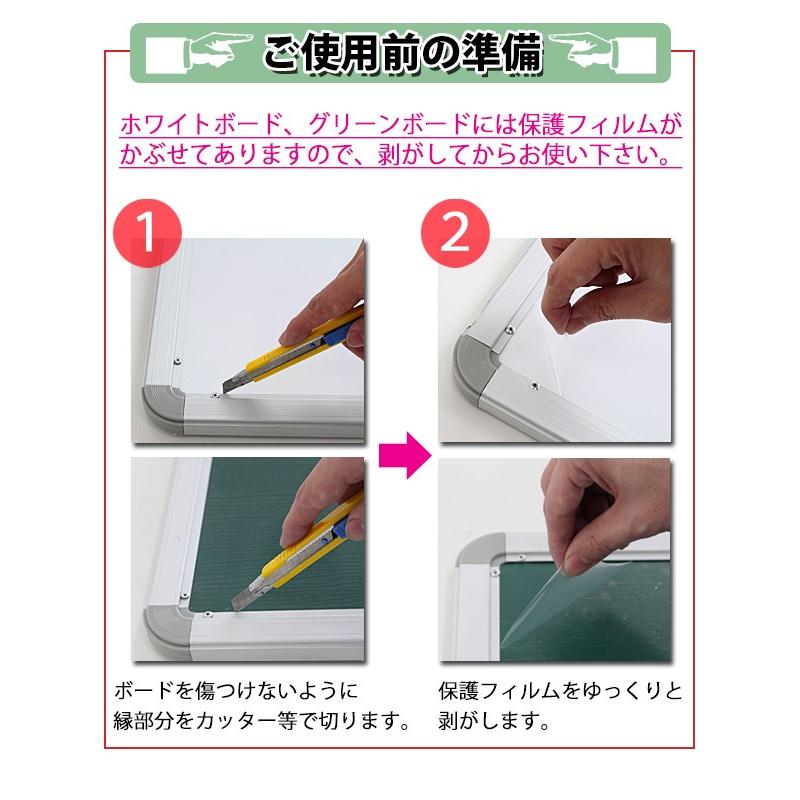 ご使用前の準備

ホワイトボード、グリーンボードには保護フィルムがかぶせてありますので、剥がしてからお使い下さい。

1

2

ボードを傷つけないように縁部分をカッター等で切ります。

保護フィルムをゆっくりと剥がします。