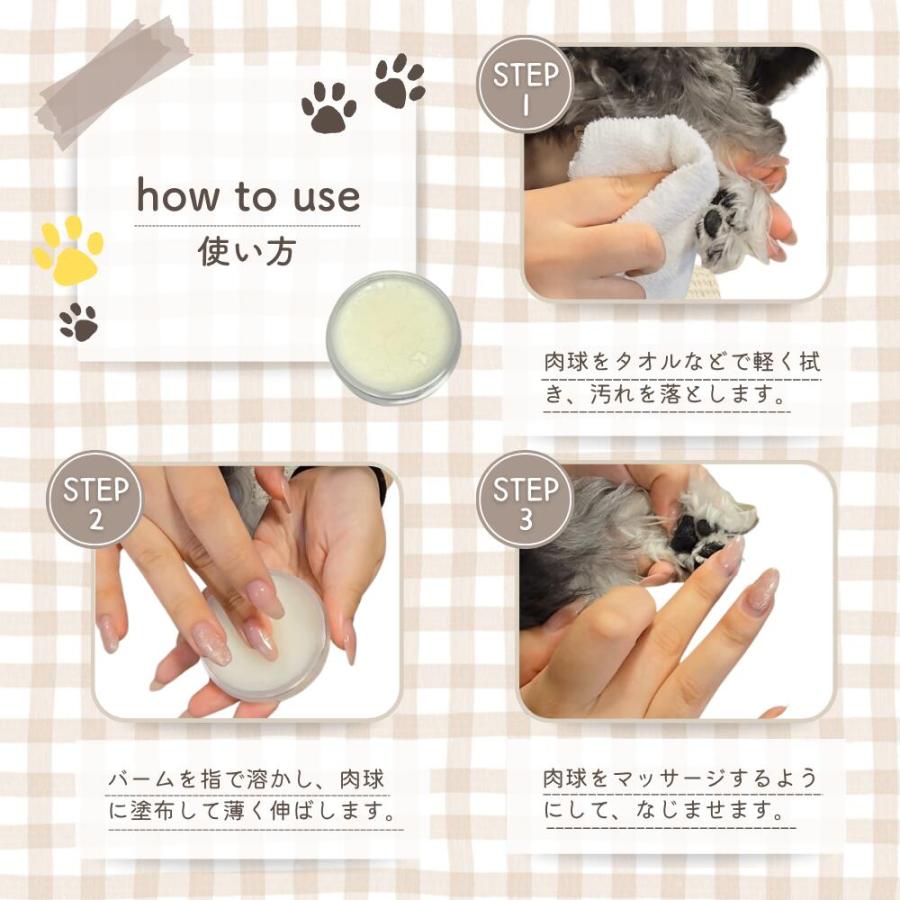 how to use
使い方

STEP 1

肉球をタオルなどで軽く拭き、汚れを落とします。

STEP 2

バームを指で溶かし、肉球に塗布して薄く伸ばします。

STEP 3

肉球をマッサージするようにして、なじませます。