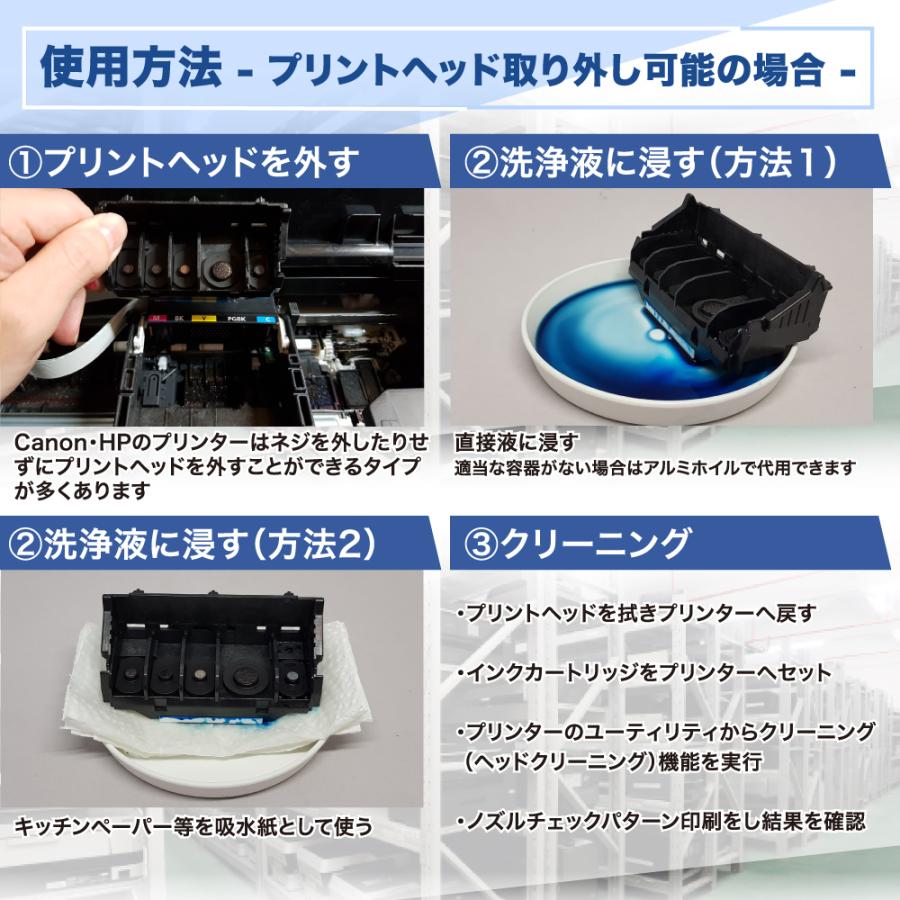 使用方法 - プリントヘッド取り外し可能の場合 -

①プリントヘッドを外す

M BK Y PGBK C

Canon・HPのプリンターはネジを外したりせずにプリントヘッドを外すことができるタイプが多くあります

②洗浄液に浸す（方法１）

直接液に浸す
適当な容器がない場合はアルミホイルで代用できます

②洗浄液に浸す（方法2）

キッチンペーパー等を吸水紙として使う

③クリーニング

・プリントヘッドを拭きプリンターへ戻す

・インクカートリッジをプリンターへセット

・プリンターのユーティリティからクリーニング（ヘッドクリーニング）機能を実行

・ノズルチェックパターン印刷をし結果を確認