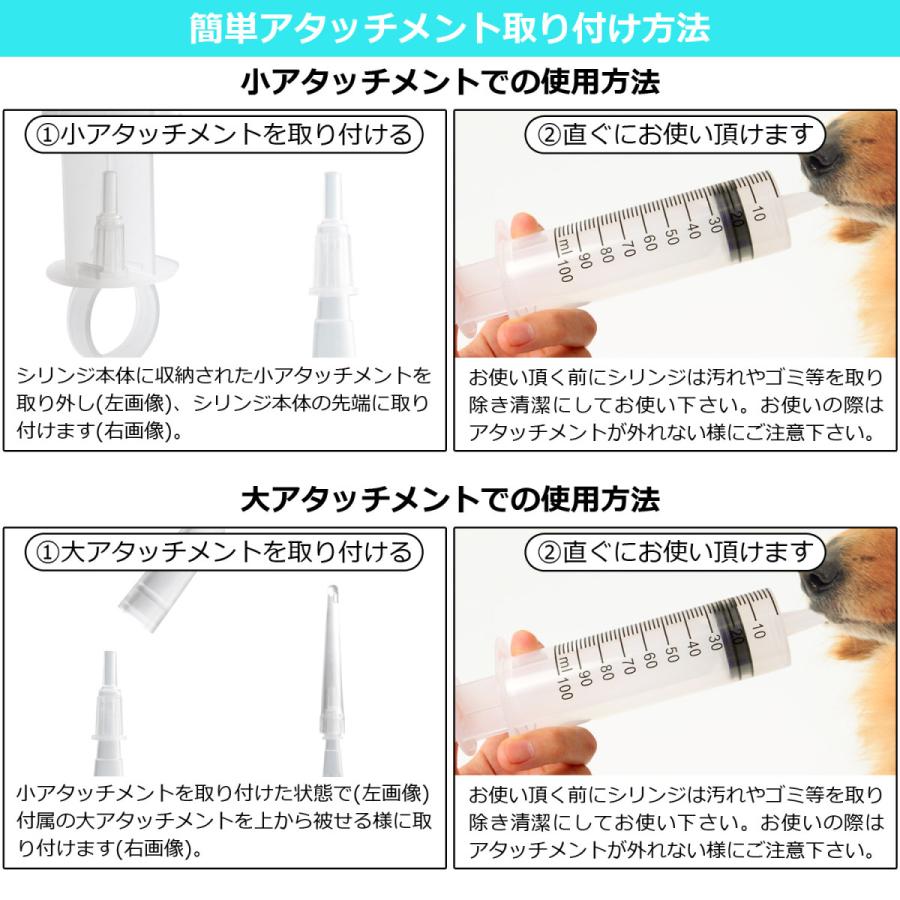 簡単アタッチメント取り付け方法

小アタッチメントでの使用方法

①小アタッチメントを取り付ける

シリンジ本体に収納された小アタッチメントを取り外し(左画像)、シリンジ本体の先端に取り付けます(右画像)。

②直ぐにお使い頂けます

10 20 30 40 50 60 70 80 90 100 ml

お使い頂く前にシリンジは汚れやゴミ等を取り除き清潔にしてお使い下さい。お使いの際はアタッチメントが外れない様にご注意下さい。

大アタッチメントでの使用方法

①大アタッチメントを取り付ける

小アタッチメントを取り付けた状態で(左画像)付属の大アタッチメントを上から被せる様に取り付けます(右画像)。

②直ぐにお使い頂けます

10 20 30 40 50 60 70 80 90 100 ml

お使い頂く前にシリンジは汚れやゴミ等を取り除き清潔にしてお使い下さい。お使いの際はアタッチメントが外れない様にご注意下さい。