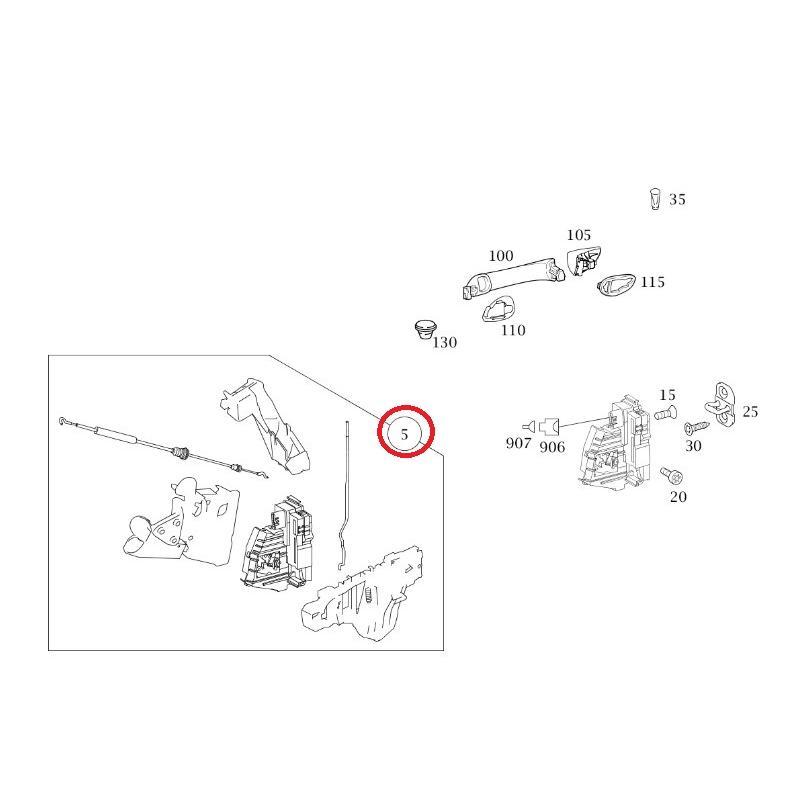 35
105
100
115
110
130
5
15
25
907
906
30
20