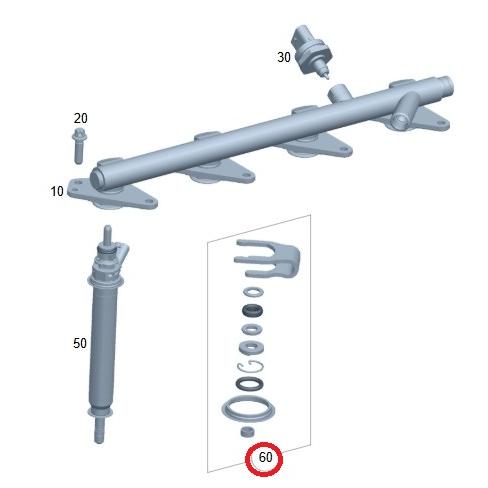 30

20

10

50

60