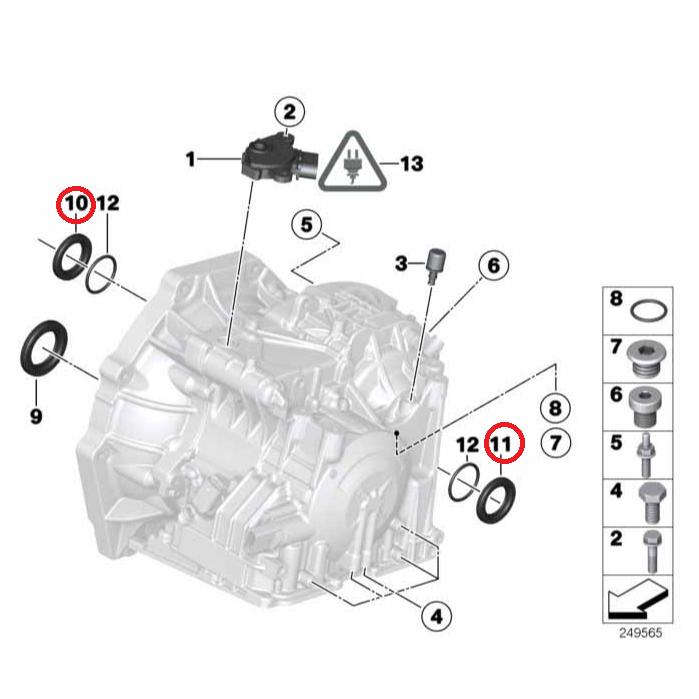 2
1
13
10
12
5
3
6
9
8
7
12
11
4
8
7
6
5
4
2
249565