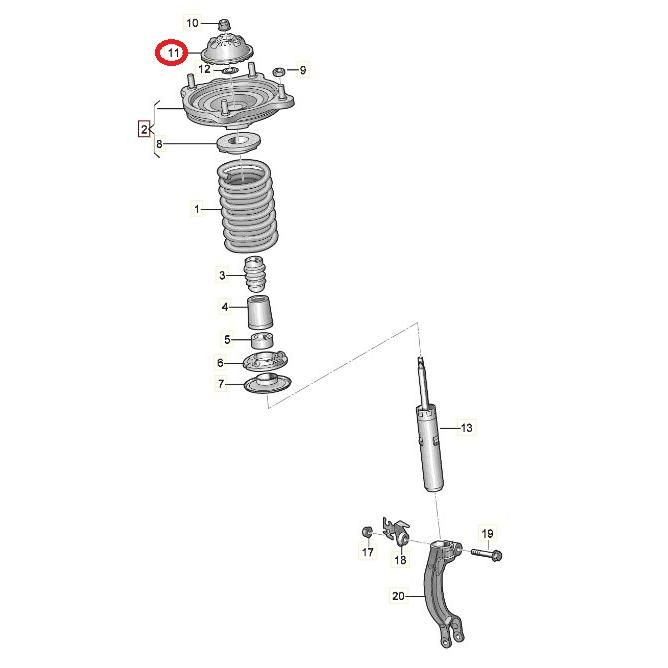 10
11
12
9
2
8
1
3
4
5
6
7
13
17
18
19
20