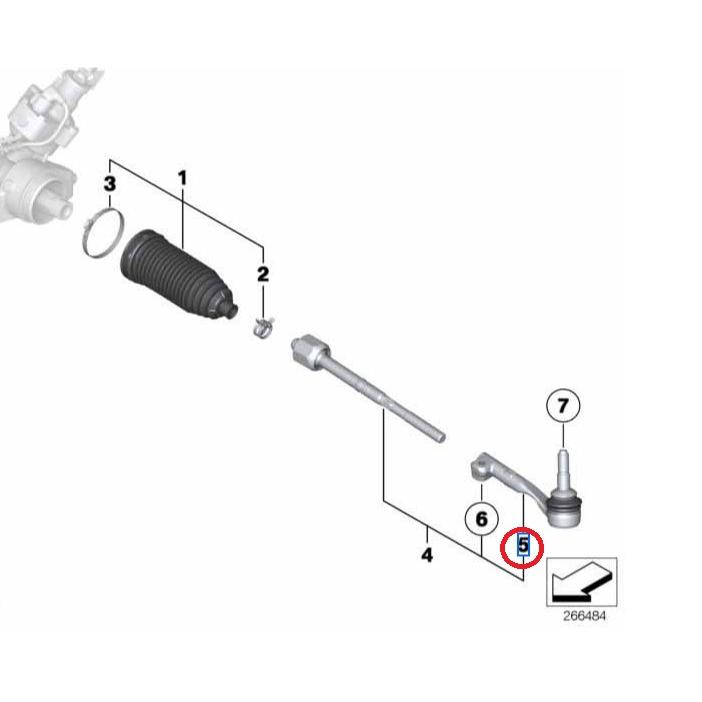 3
1
2
7
6
5
4
266484