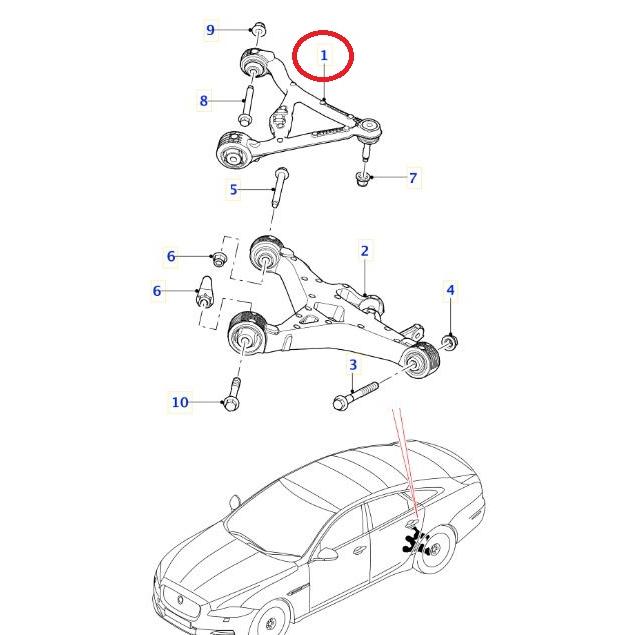 9
1
8
7
5
6
2
6
4
3
10