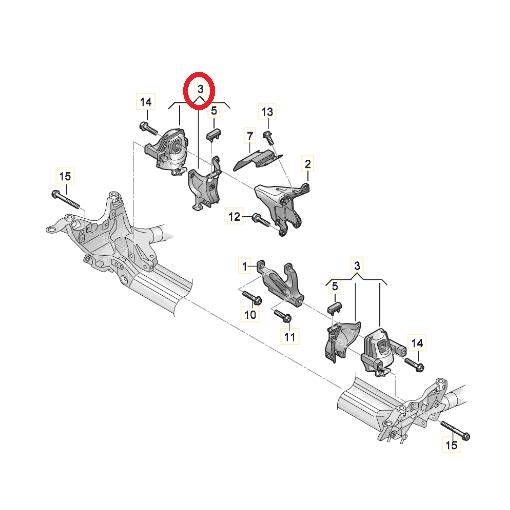 3
14
5
13
7
2
15
12
1
3
5
10
11
14
15