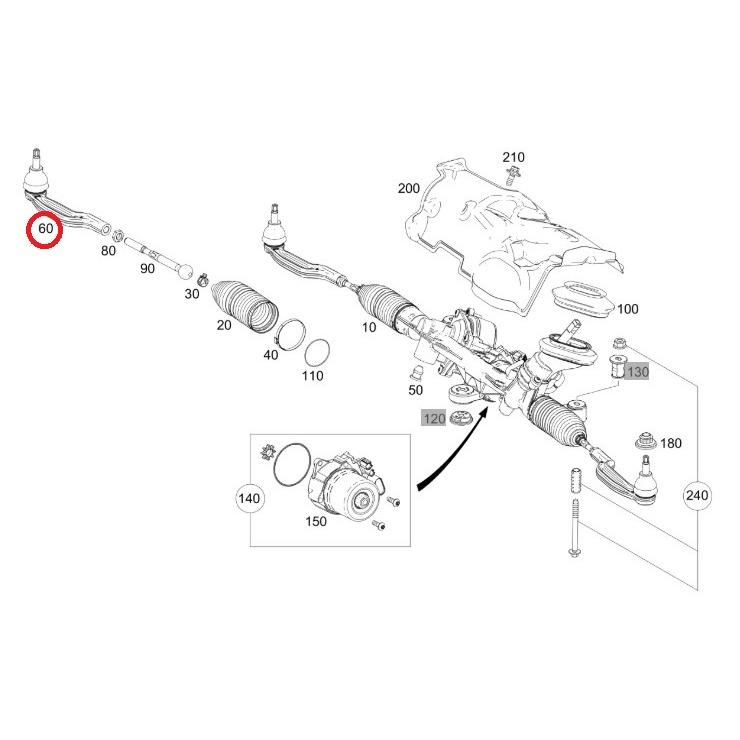 210
200
60
80
90
30
20
40
110
10
100
130
50
120
180
140
150
240