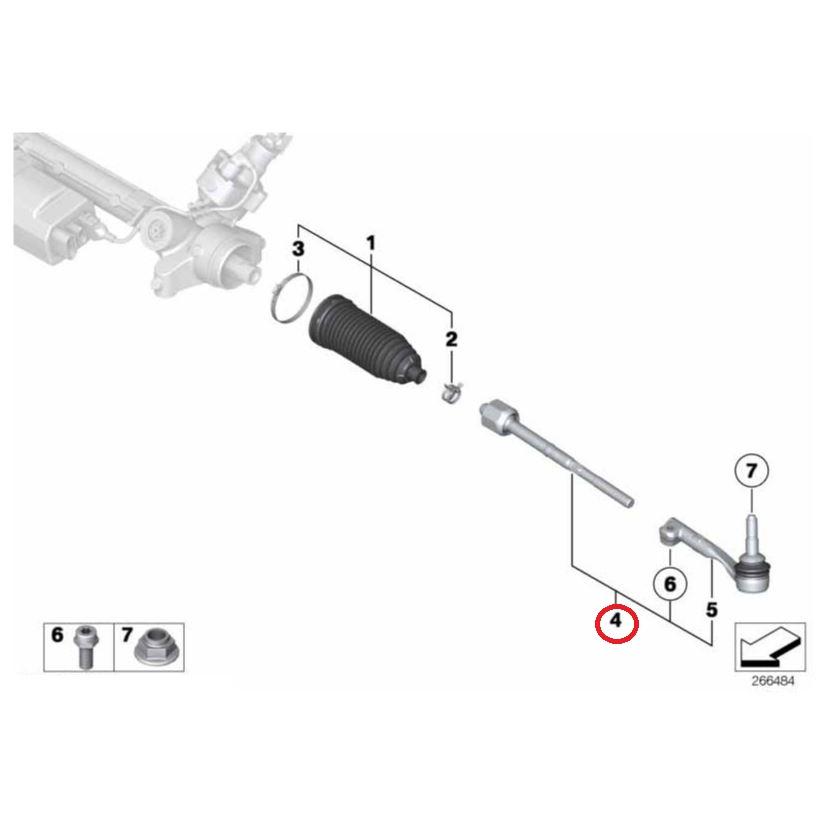 3
1
2
7
6
5
4
6
7
266484