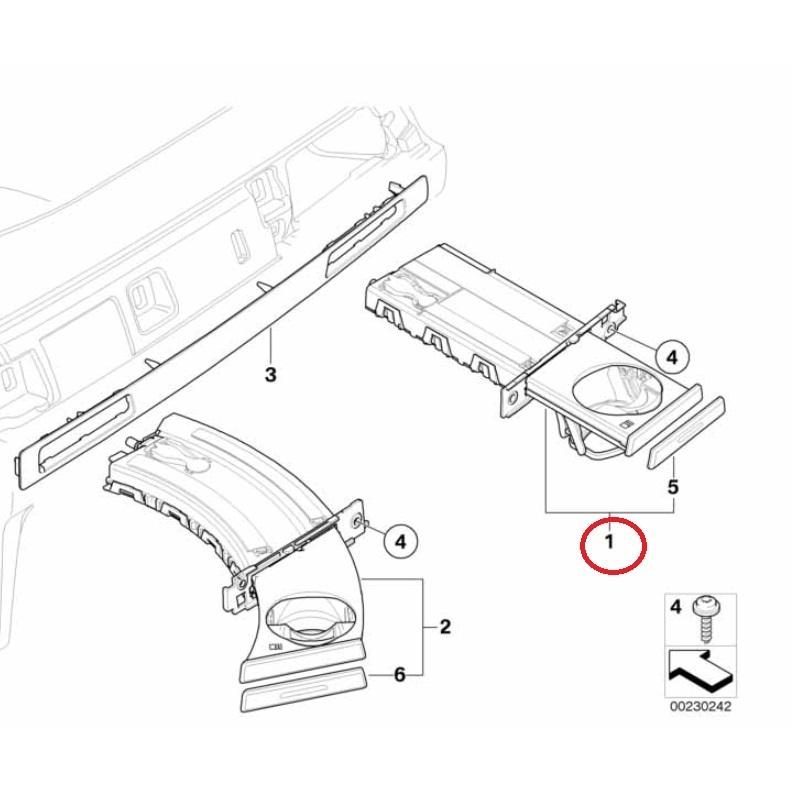 3
4
5
1
4
2
6
4
00230242