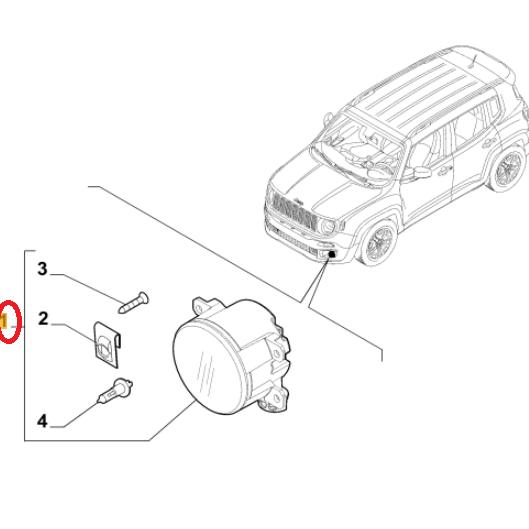 3
1
2
4