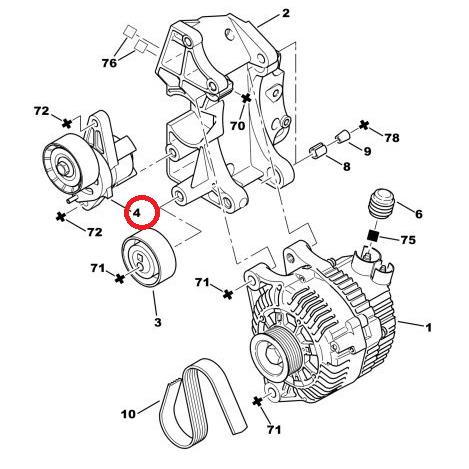 2
76
72
70
78
9
8
4
72
6
75
71
71
3
1
10
71