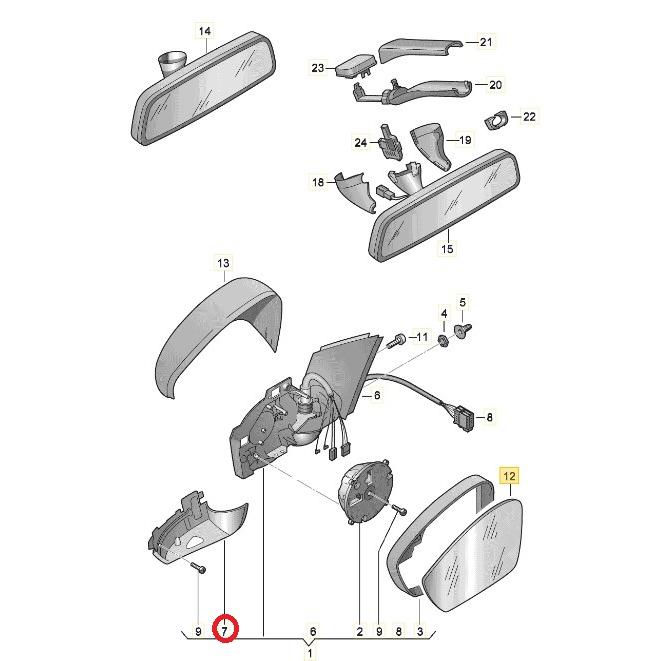 14
21
23
20
22
24
19
18
15
13
4
5
11
6
8
12
9
7
6
2
9
8
3
1