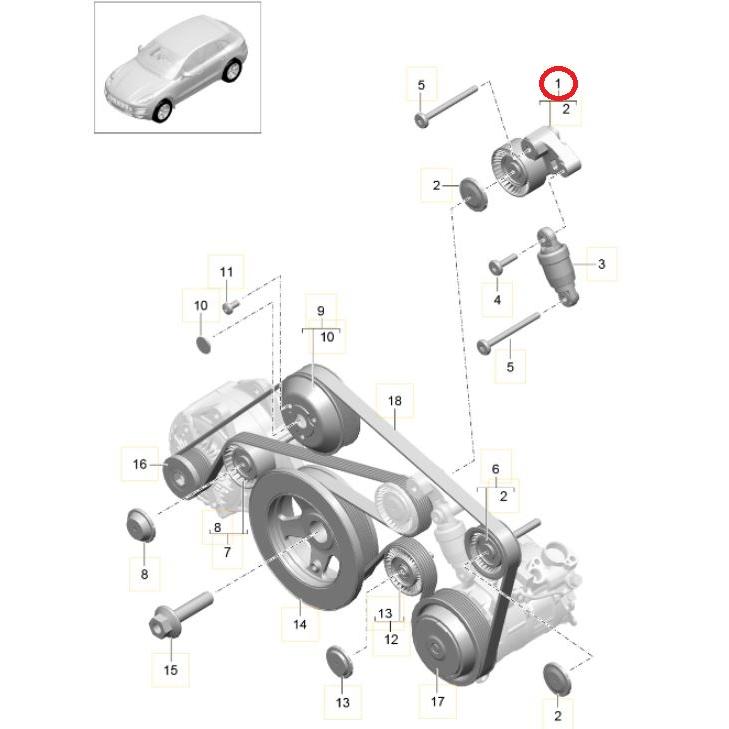 5
1
2
2
3
4
5
11
10
9
10
18
16
6
2
8
7
8
14
13
12
15
13
17
2