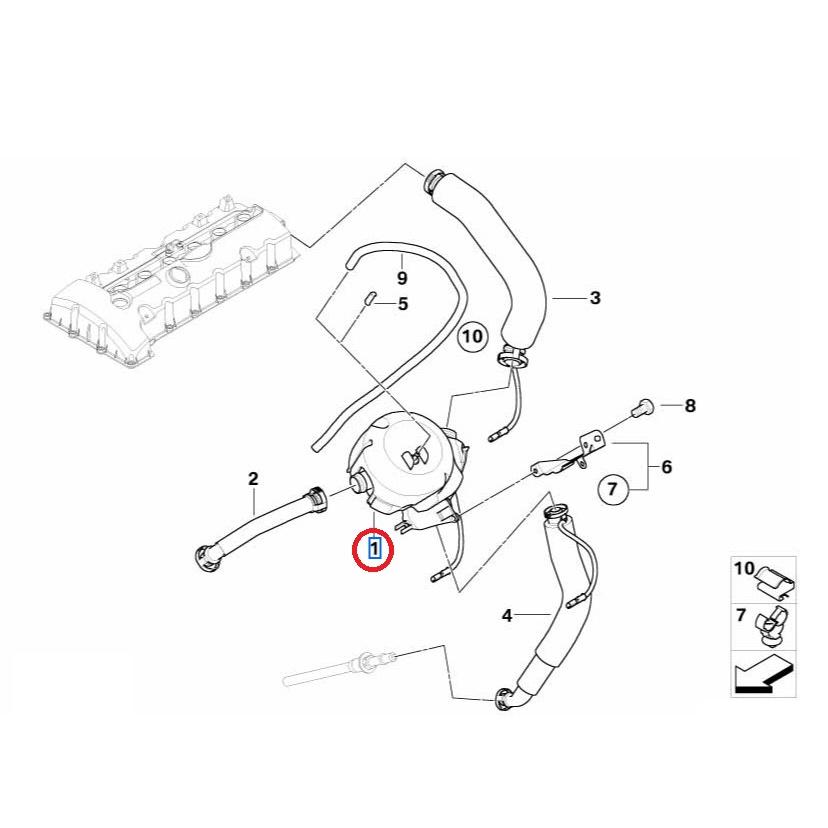 9
5
3
10
8
6
7
2
1
4
10
7