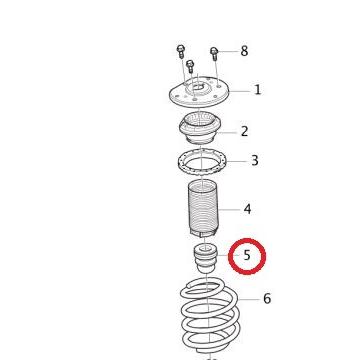 8
1
2
3
4
5
6