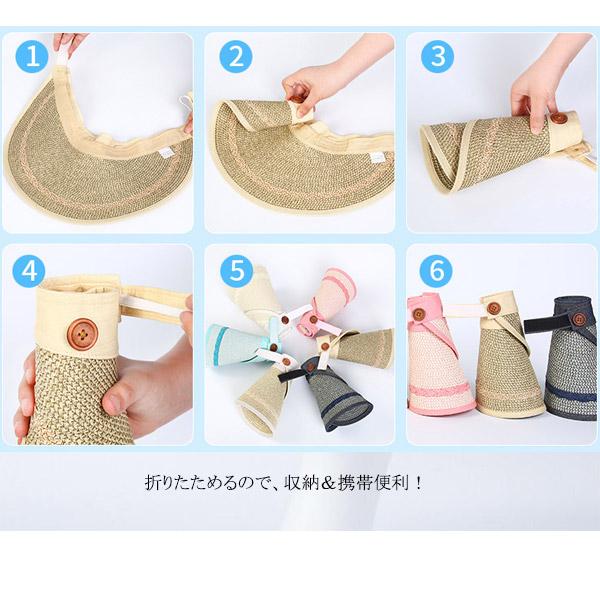 1
2
3
4
5
6

折りたためるので、収納＆携帯便利！