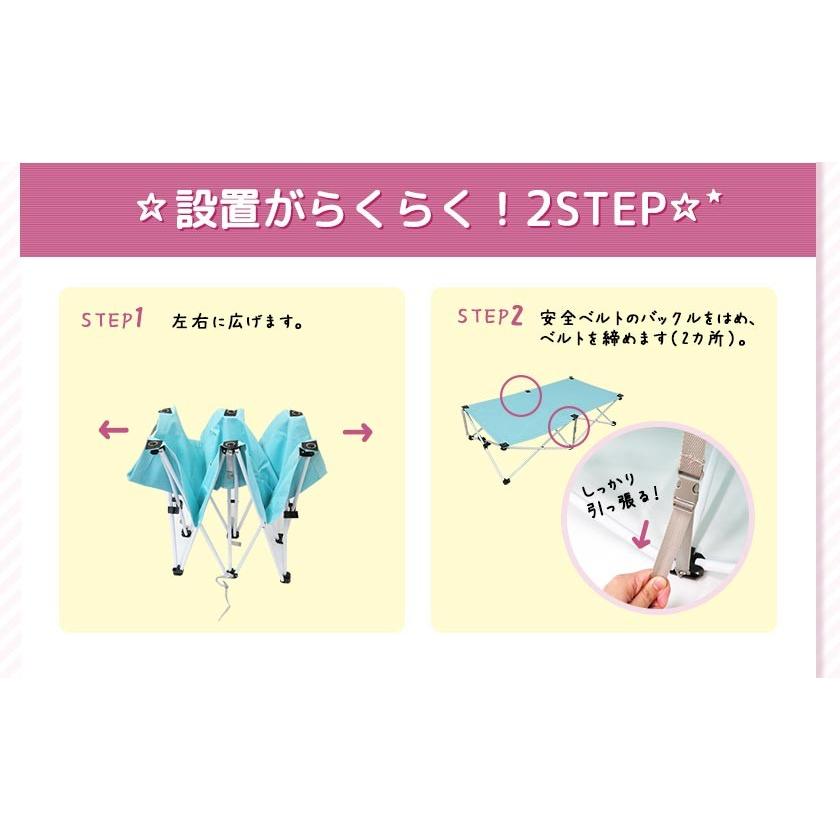 ☆設置がらくらく！2STEP☆*

STEP1 左右に広げます。

STEP2 安全ベルトのバックルをはめ、ベルトを締めます(2カ所)。

しっかり引っ張る!