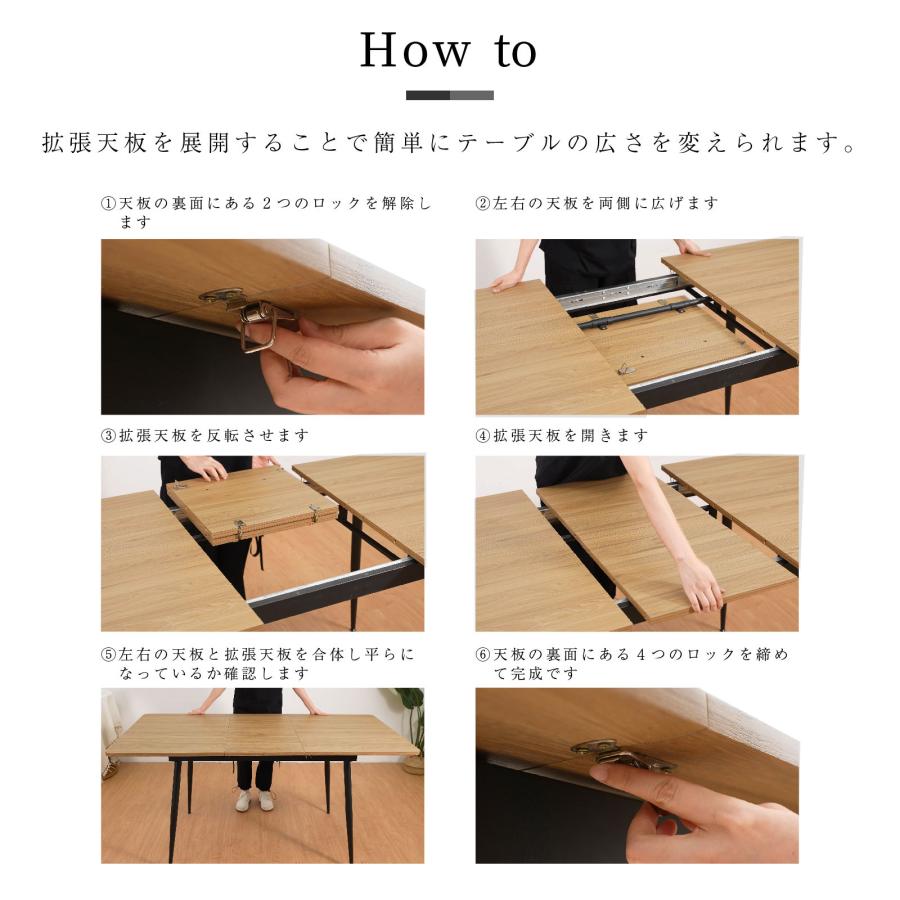 How to

拡張天板を展開することで簡単にテーブルの広さを変えられます。

①天板の裏面にある2つのロックを解除します

②左右の天板を両側に広げます

③拡張天板を反転させます

④拡張天板を開きます

⑤左右の天板と拡張天板を合体し平らになっているか確認します

⑥天板の裏面にある4つのロックを締めて完成です