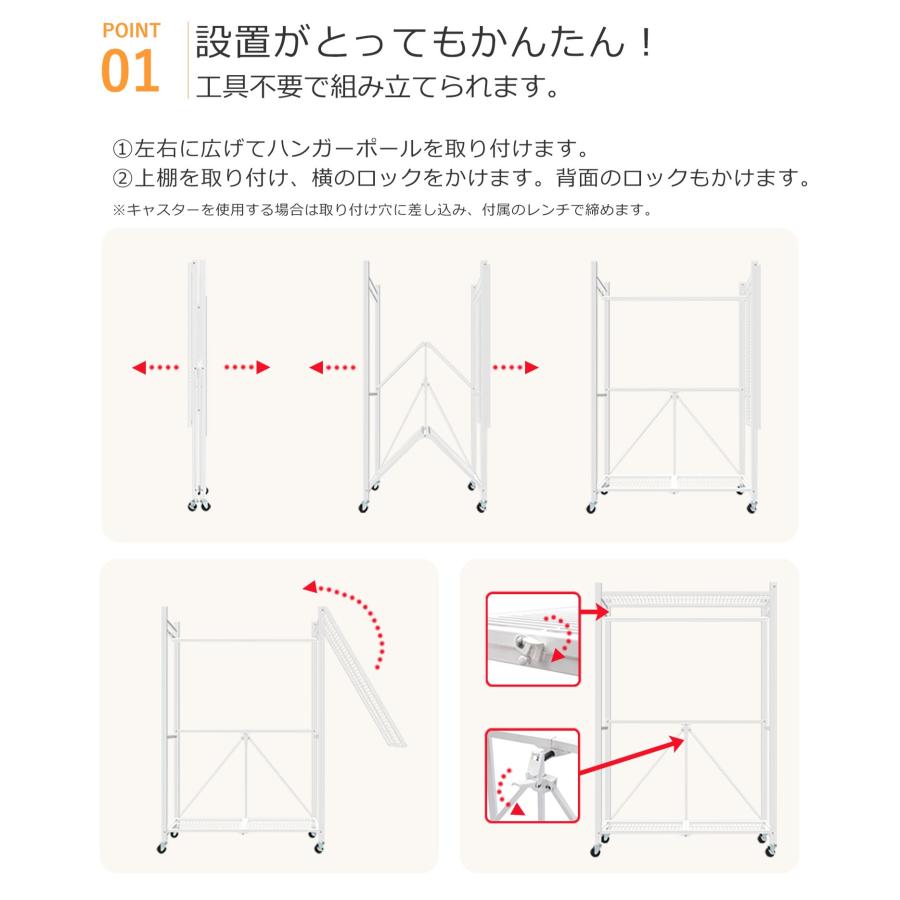 POINT
01

設置がとってもかんたん！
工具不要で組み立てられます。

①左右に広げてハンガーポールを取り付けます。
②上棚を取り付け、横のロックをかけます。背面のロックもかけます。
※キャスターを使用する場合は取り付け穴に差し込み、付属のレンチで締めます。