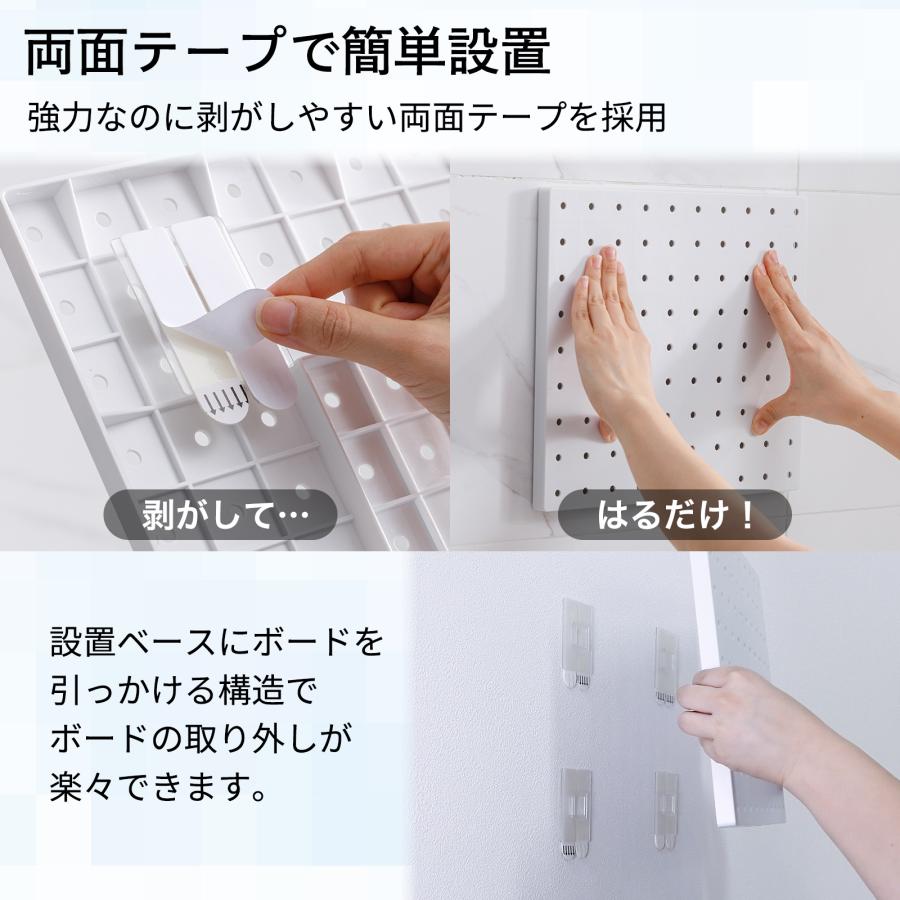 両面テープで簡単設置

強力なのに剥がしやすい両面テープを採用

剥がして…

はるだけ！

設置ベースにボードを引っかける構造でボードの取り外しが楽々できます。