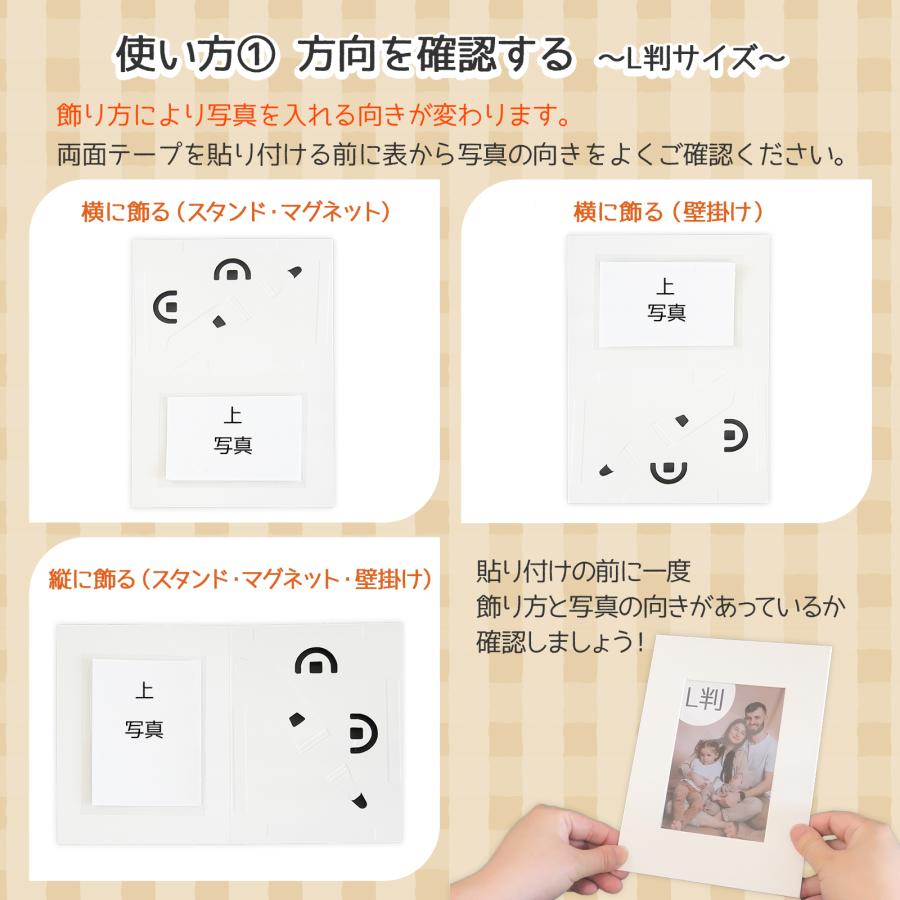 使い方① 方向を確認する ～L判サイズ～

飾り方により写真を入れる向きが変わります。
両面テープを貼り付ける前に表から写真の向きをよくご確認ください。

横に飾る（スタンド・マグネット）

上
写真

横に飾る（壁掛け）

上
写真

縦に飾る（スタンド・マグネット・壁掛け）

上
写真

貼り付けの前に一度
飾り方と写真の向きがあっているか
確認しましょう！

L判