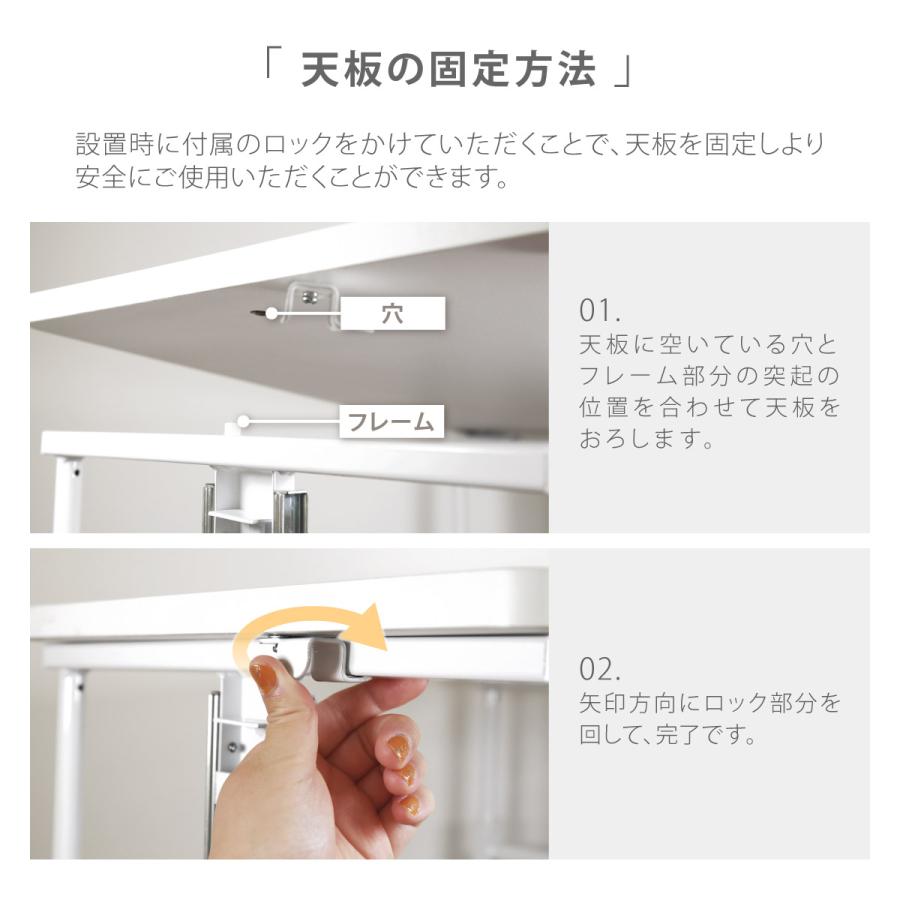 「 天板の固定方法 」

設置時に付属のロックをかけていただくことで、天板を固定しより安全にご使用いただくことができます。

穴

フレーム

01.
天板に空いている穴とフレーム部分の突起の位置を合わせて天板をおろします。

02.
矢印方向にロック部分を回して、完了です。